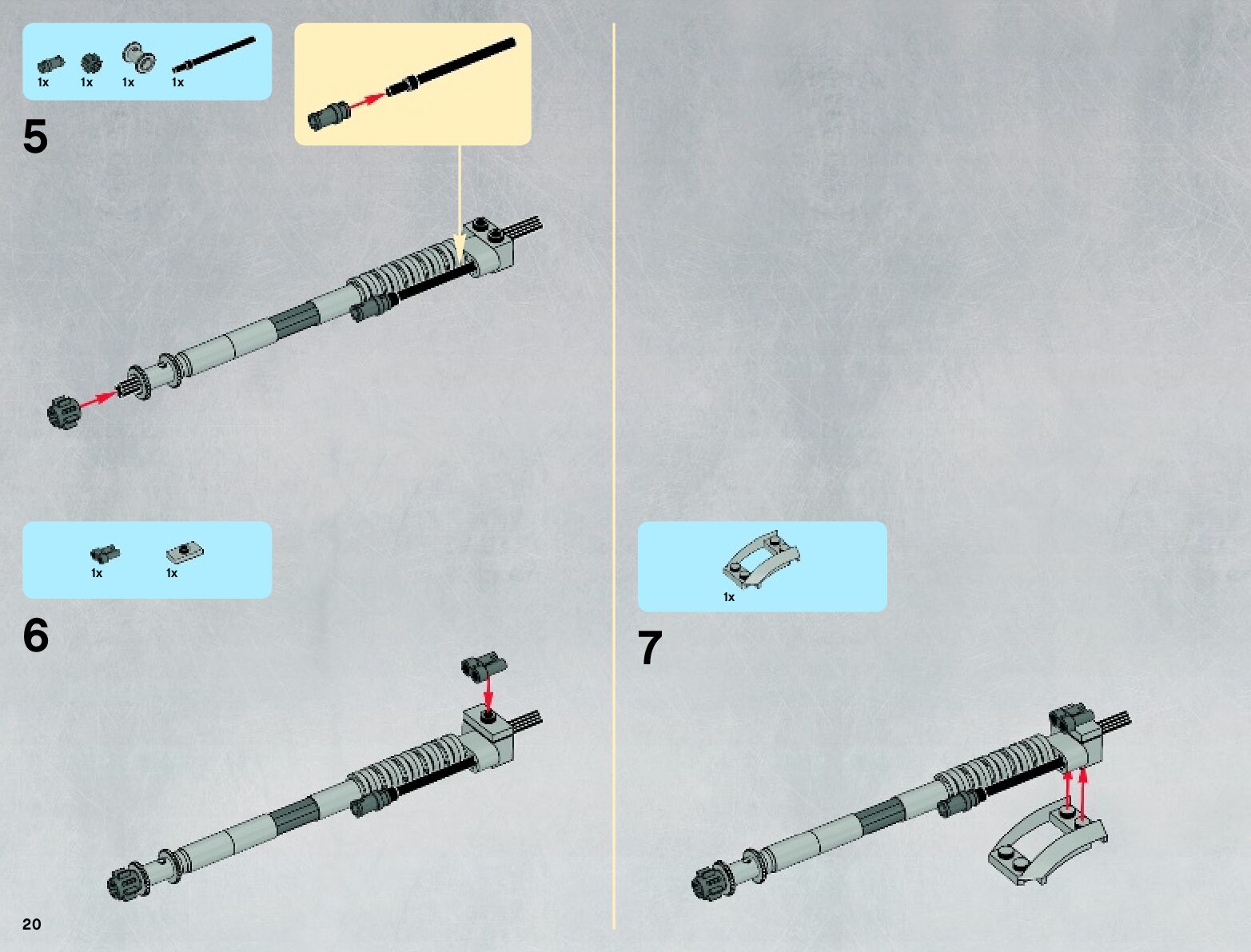 1x 1x 1x 1x

5

1x 1x

6

1x

7

20