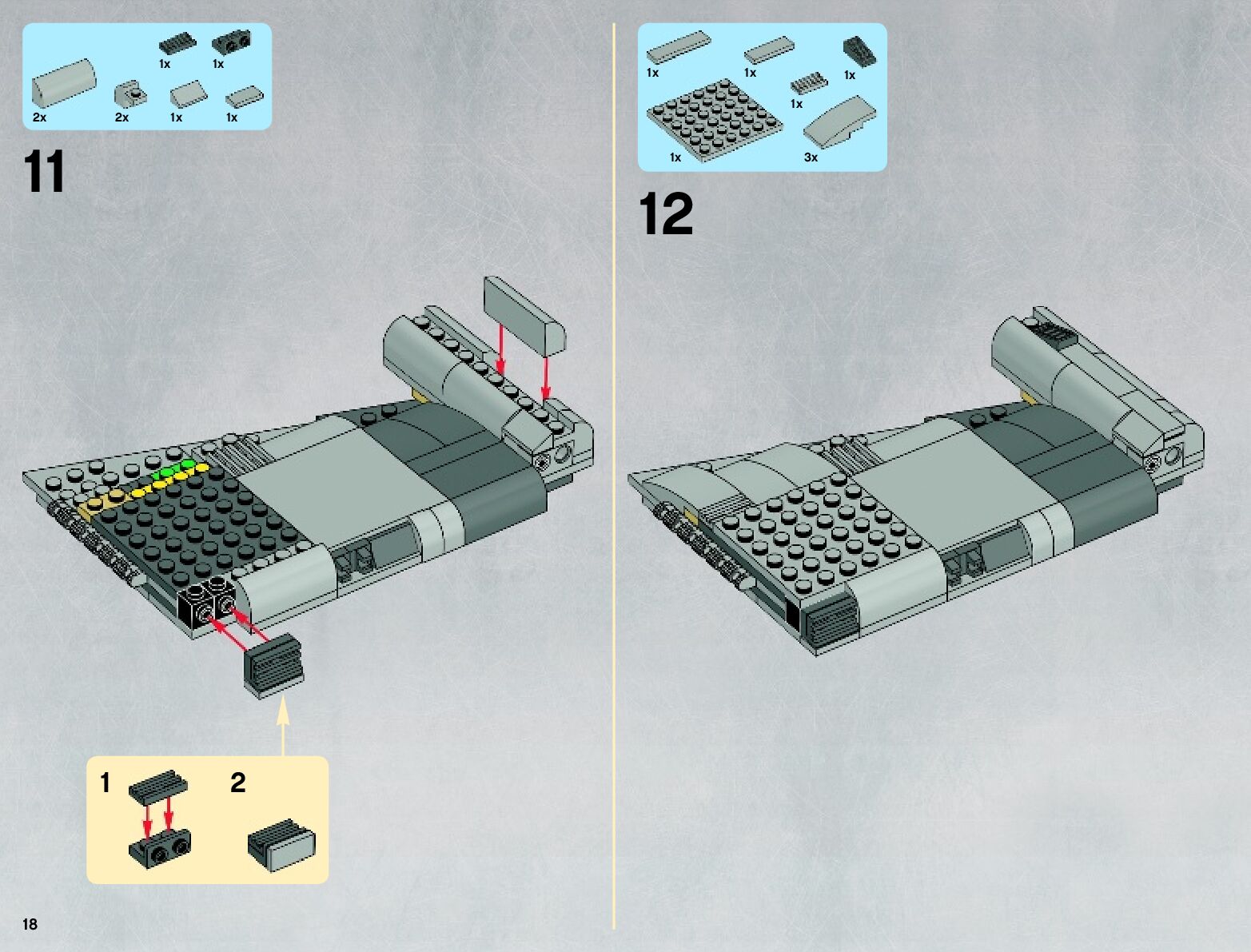 1x 1x
2x 2x 1x 1x

11

1 2

18

1x 1x 1x
1x
1x 3x

12