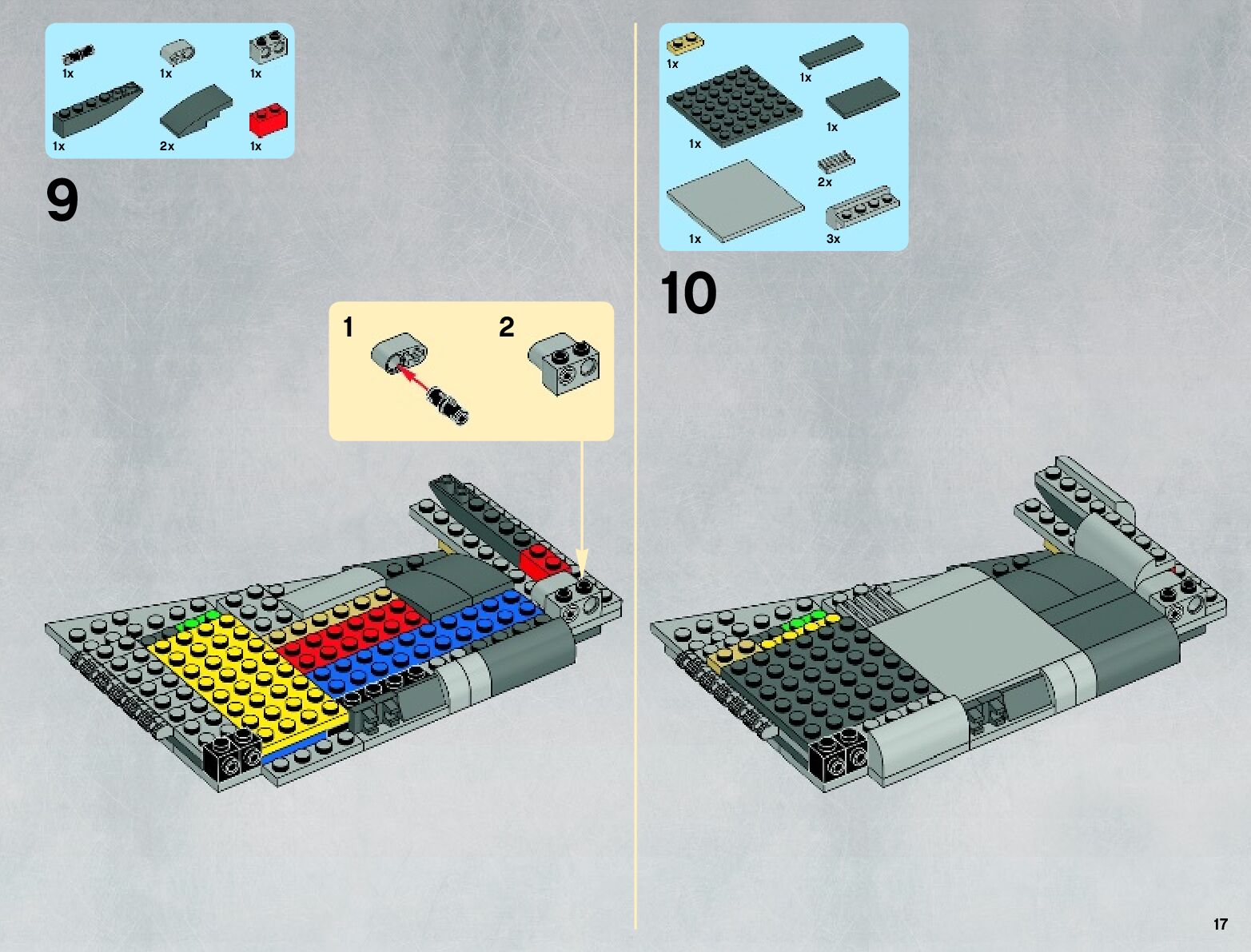 1x
1x
1x
1x
2x
1x

9

1
2

1x
1x
1x
1x
2x
1x
3x

10

17