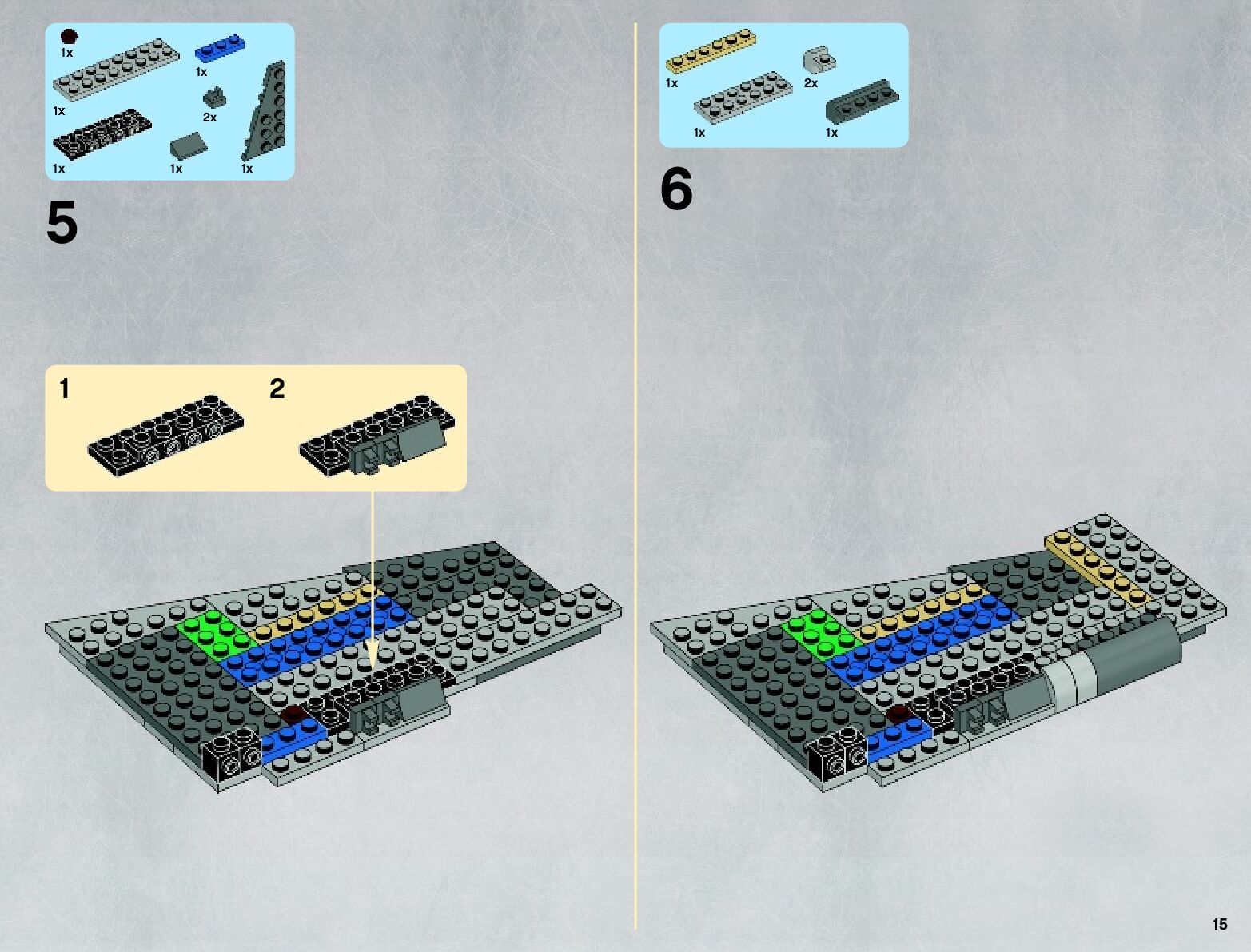 1x
1x
1x
2x
1x
1x
1x

5

1
2

1x
2x
1x
1x

6

15