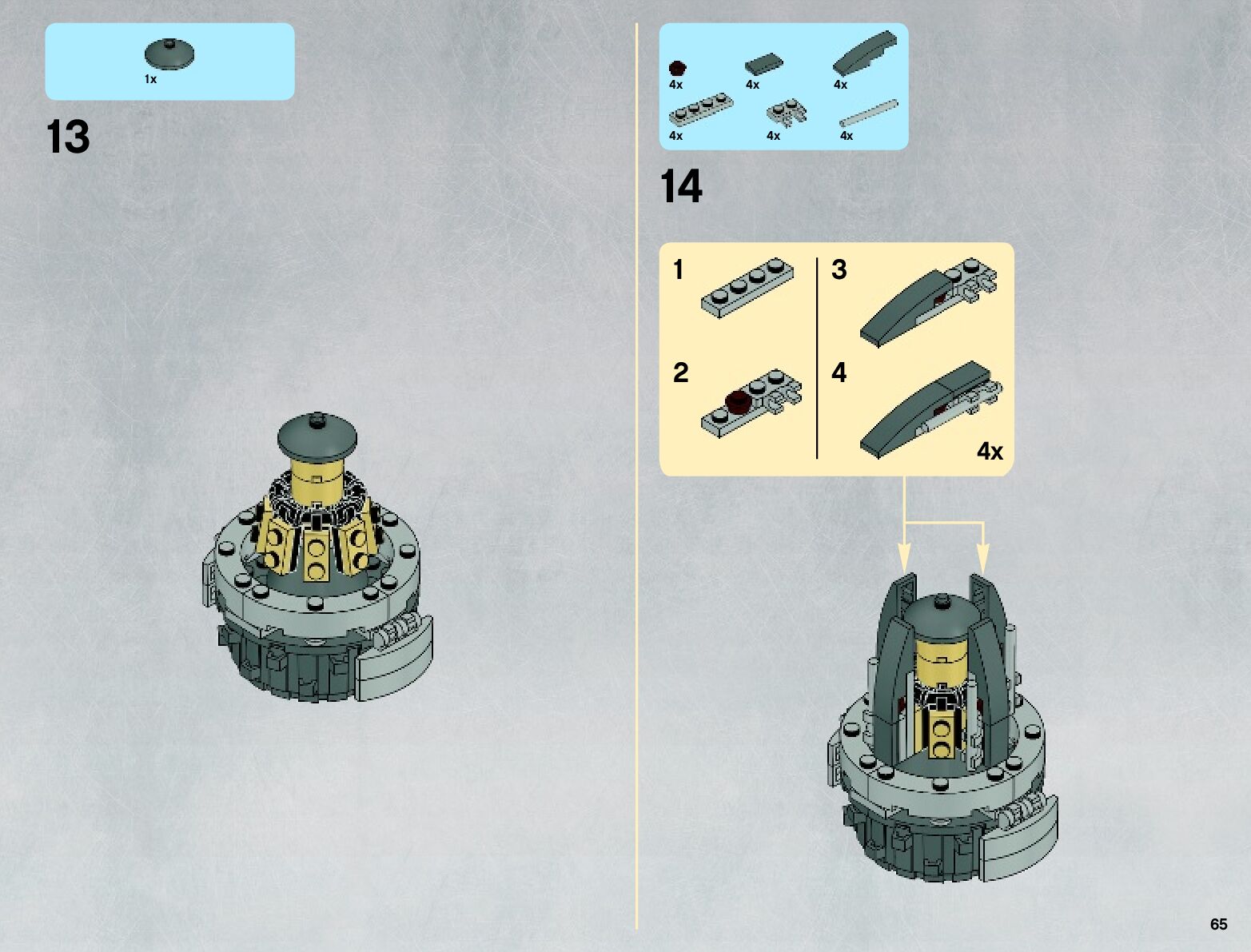 1x

13

4x 4x 4x
4x 4x 4x

14

1

2

3

4

4x

65