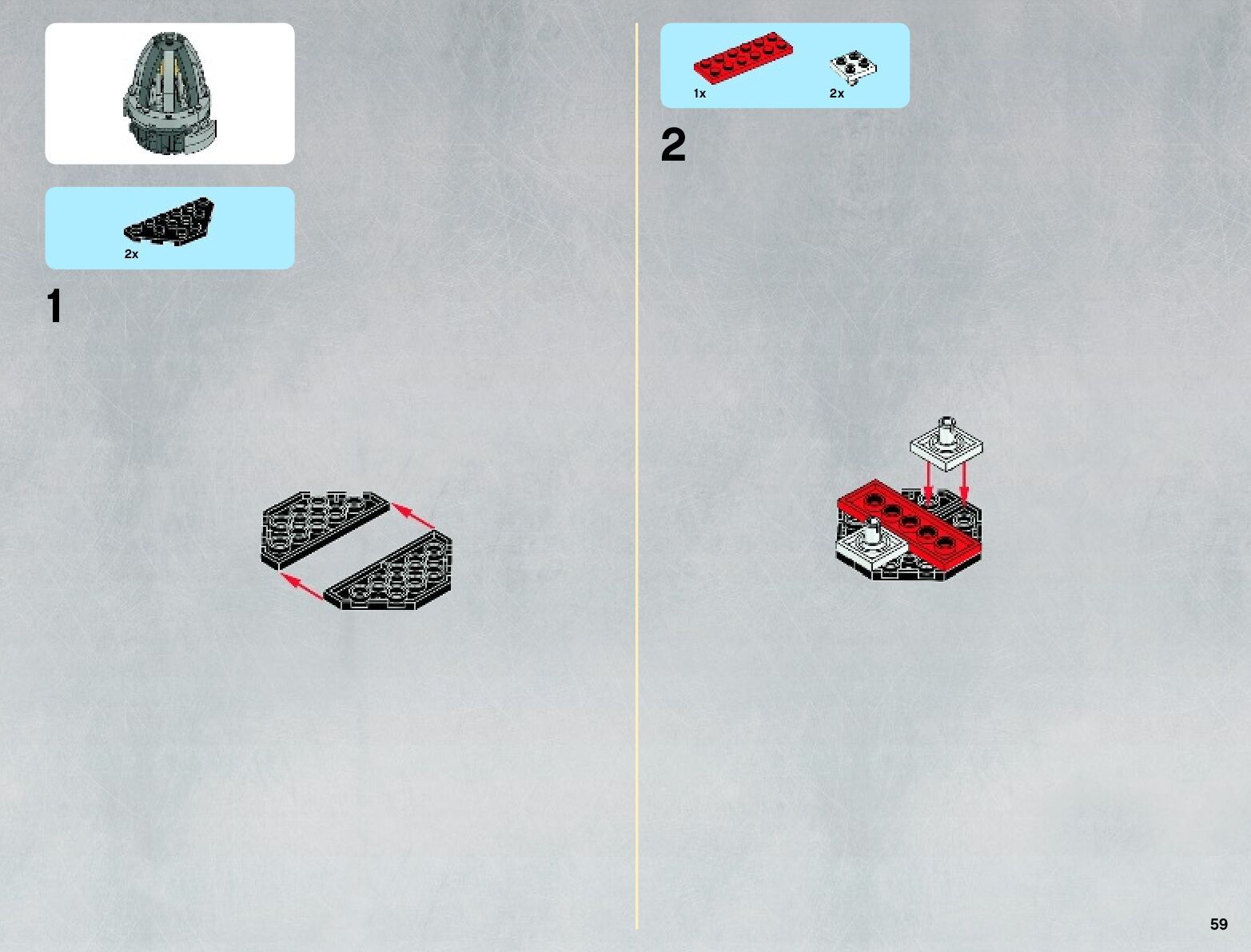 2x

1

1x

2x

2

59