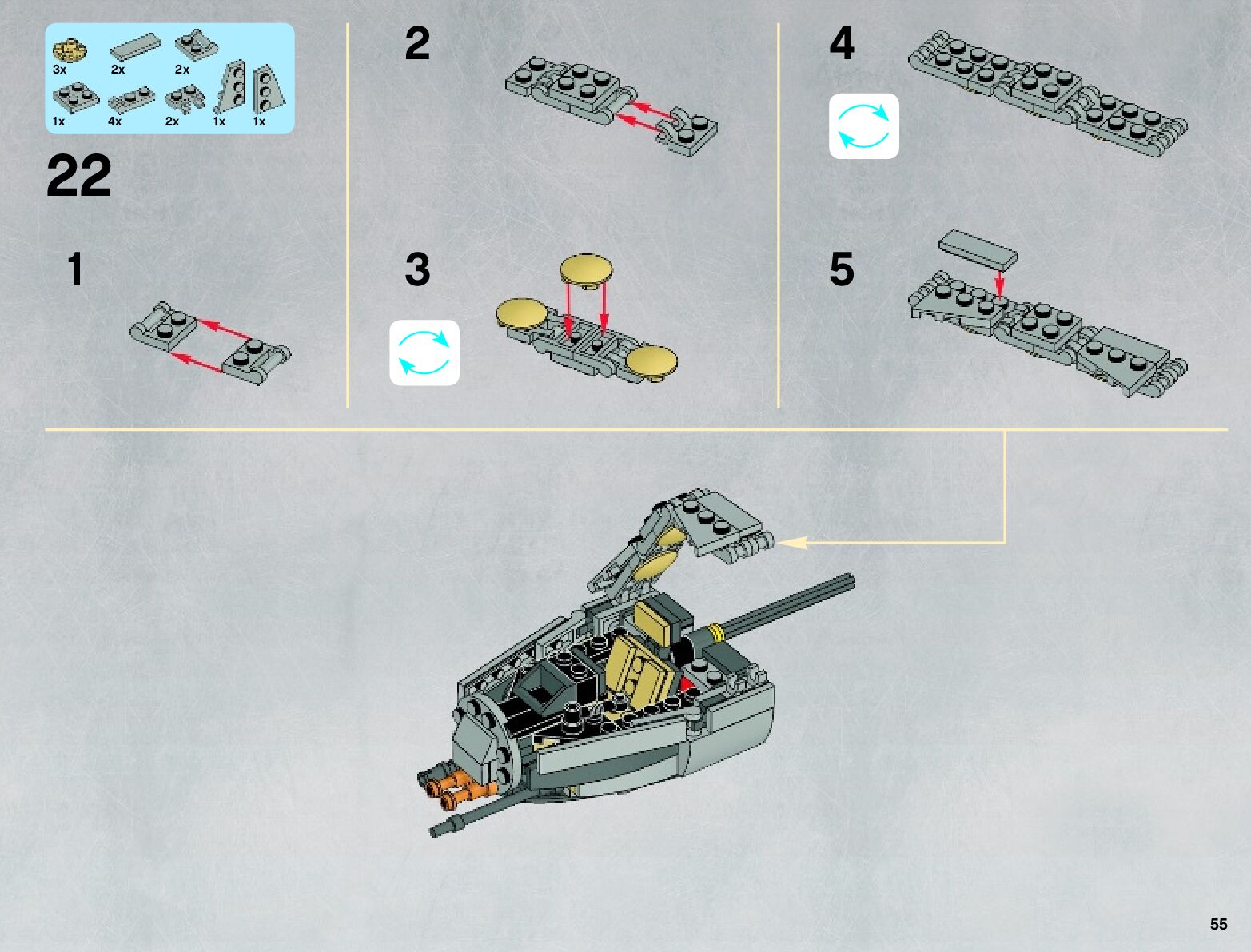 3x 2x 2x
1x 4x 2x 1x 1x

22

1

2

3

4

5

55