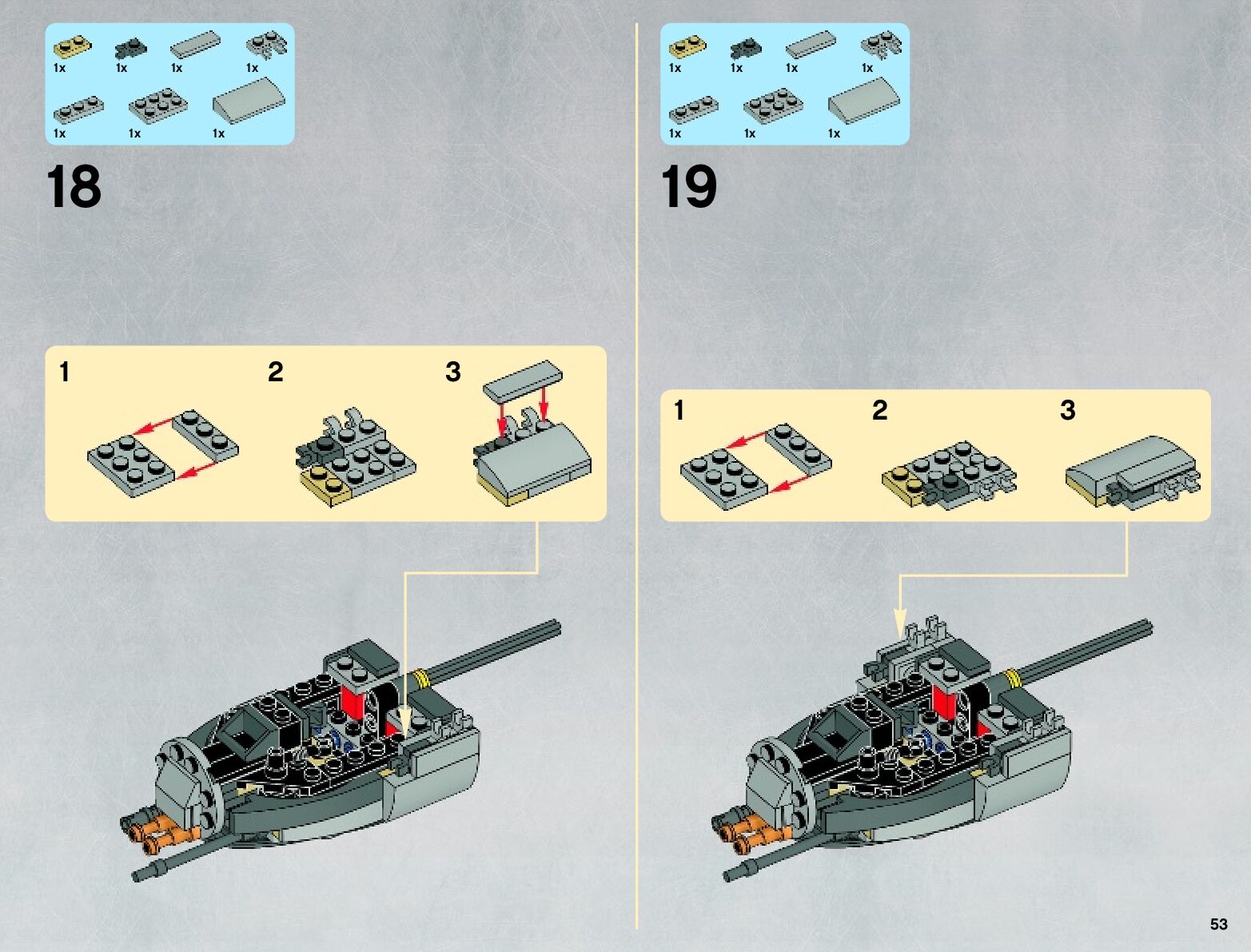 1x 1x 1x 1x
1x 1x 1x

18

1 2 3

1x 1x 1x 1x
1x 1x 1x

19

1 2 3

53