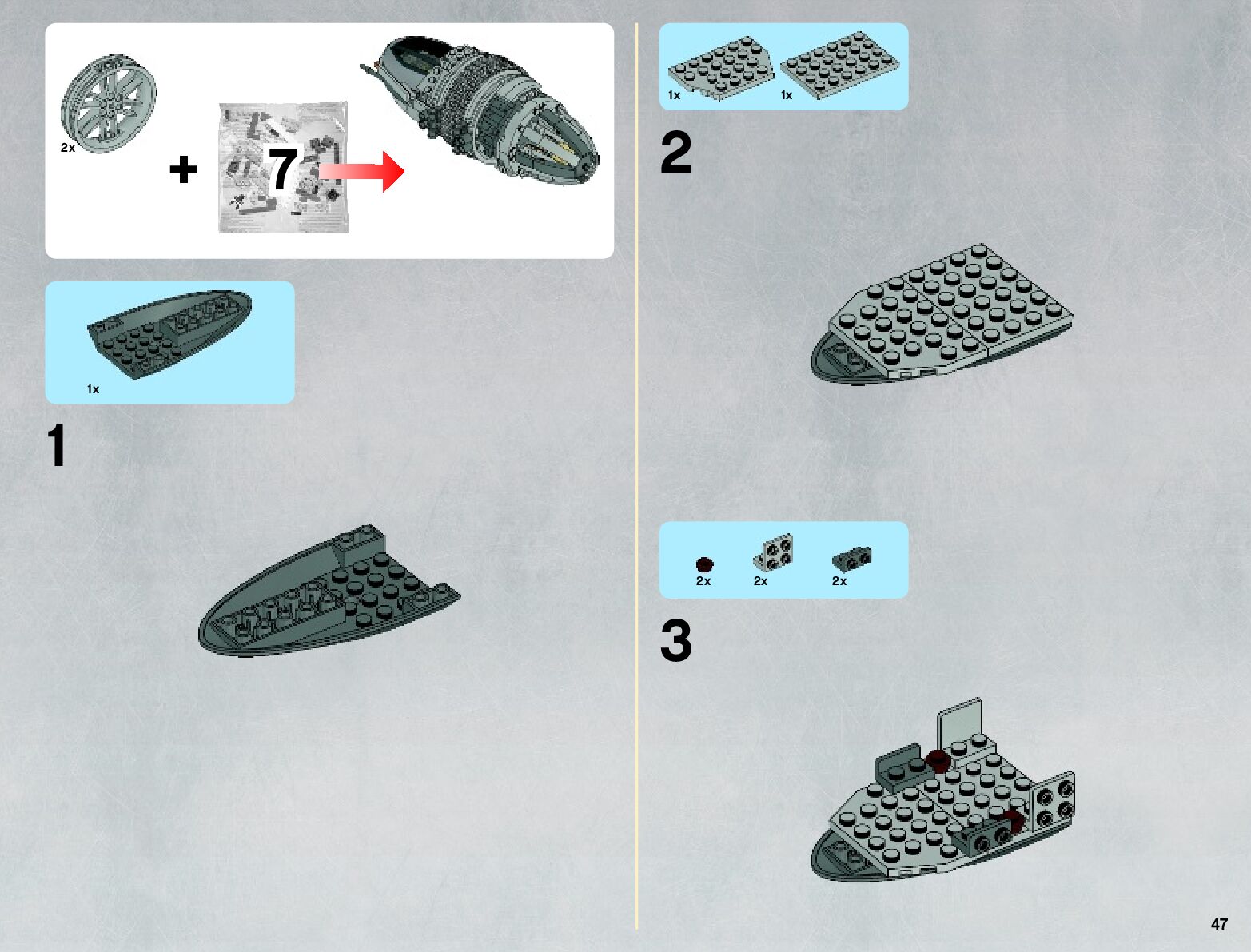 2x

+

7

1x

1

1x 1x

2

2x 2x 2x

3

47