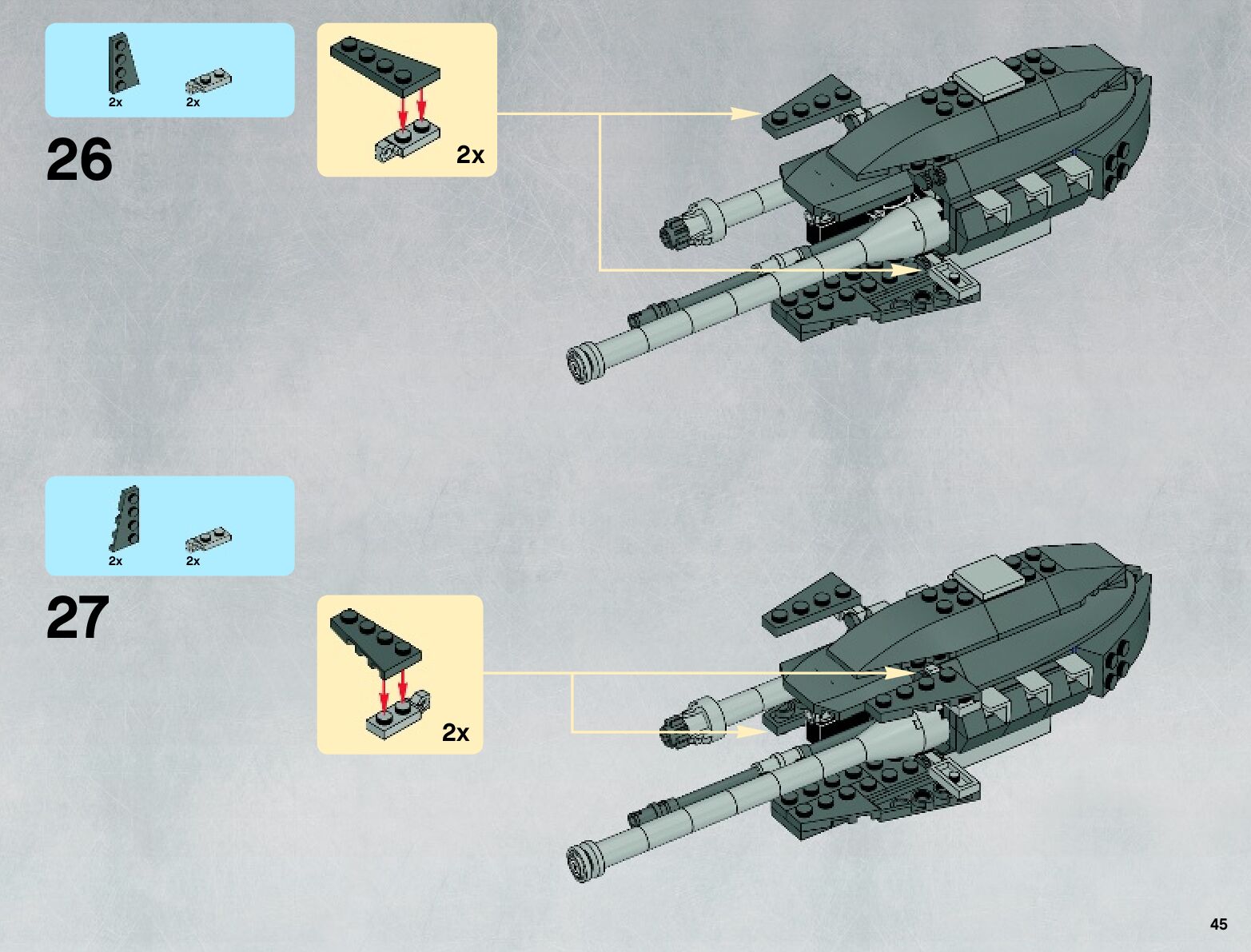 2x 2x

26

2x

2x 2x

27

2x

45