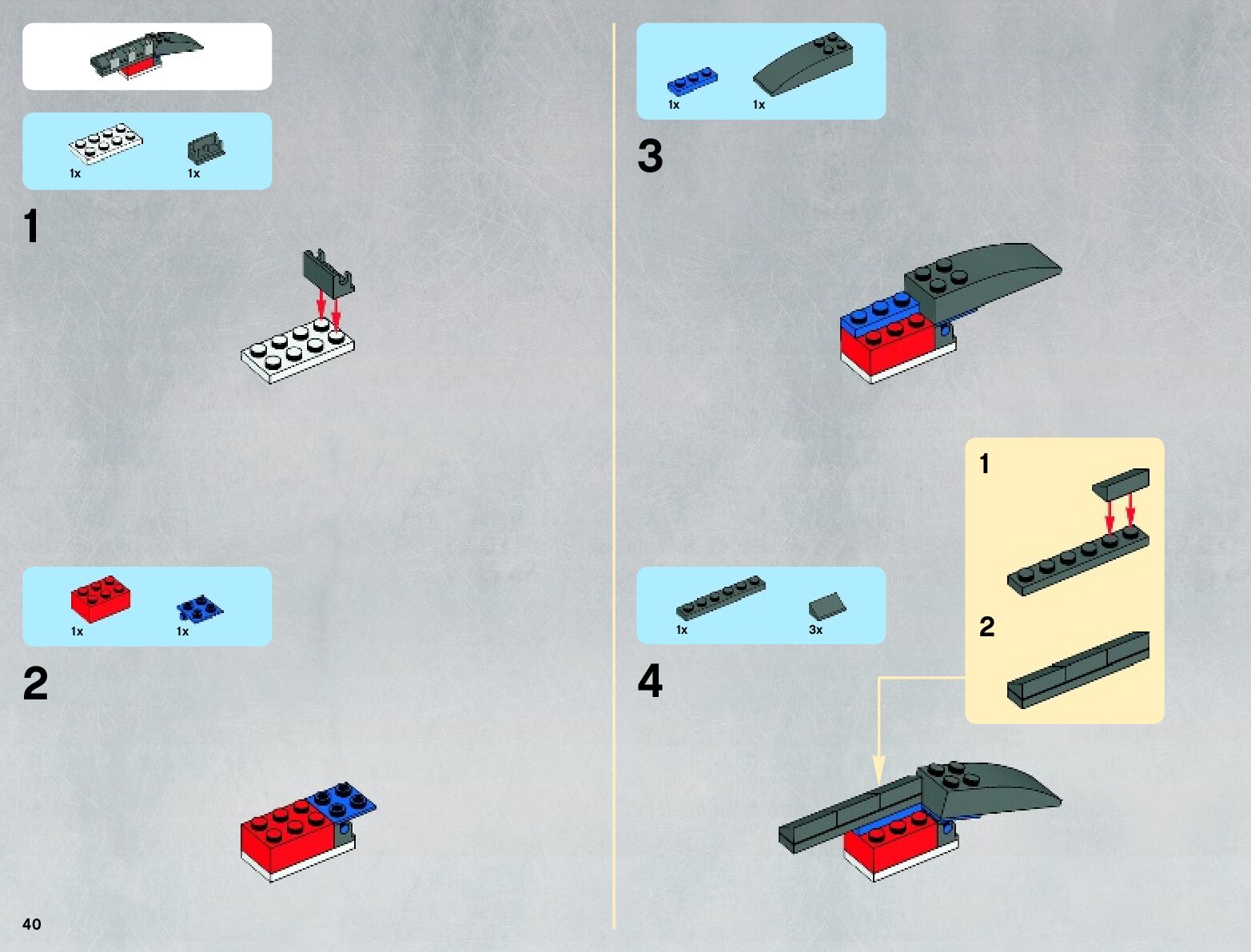 1x 1x

1

1x 1x

2

40

1x 1x

3

1x 3x

4

1

2