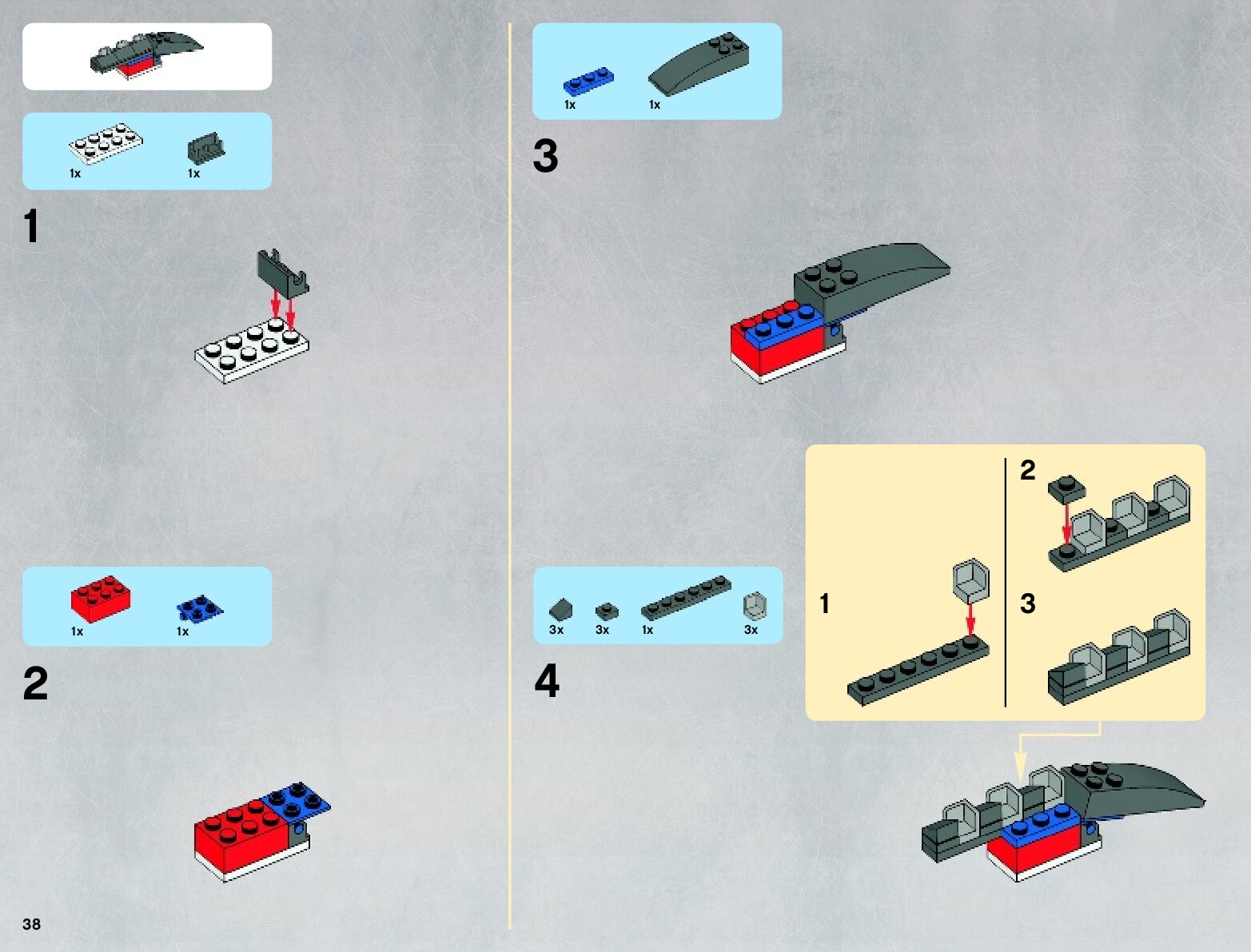 1x 1x

1

1x 1x

2

38

1x 1x

3

3x 3x 1x 3x

4

1

2

3