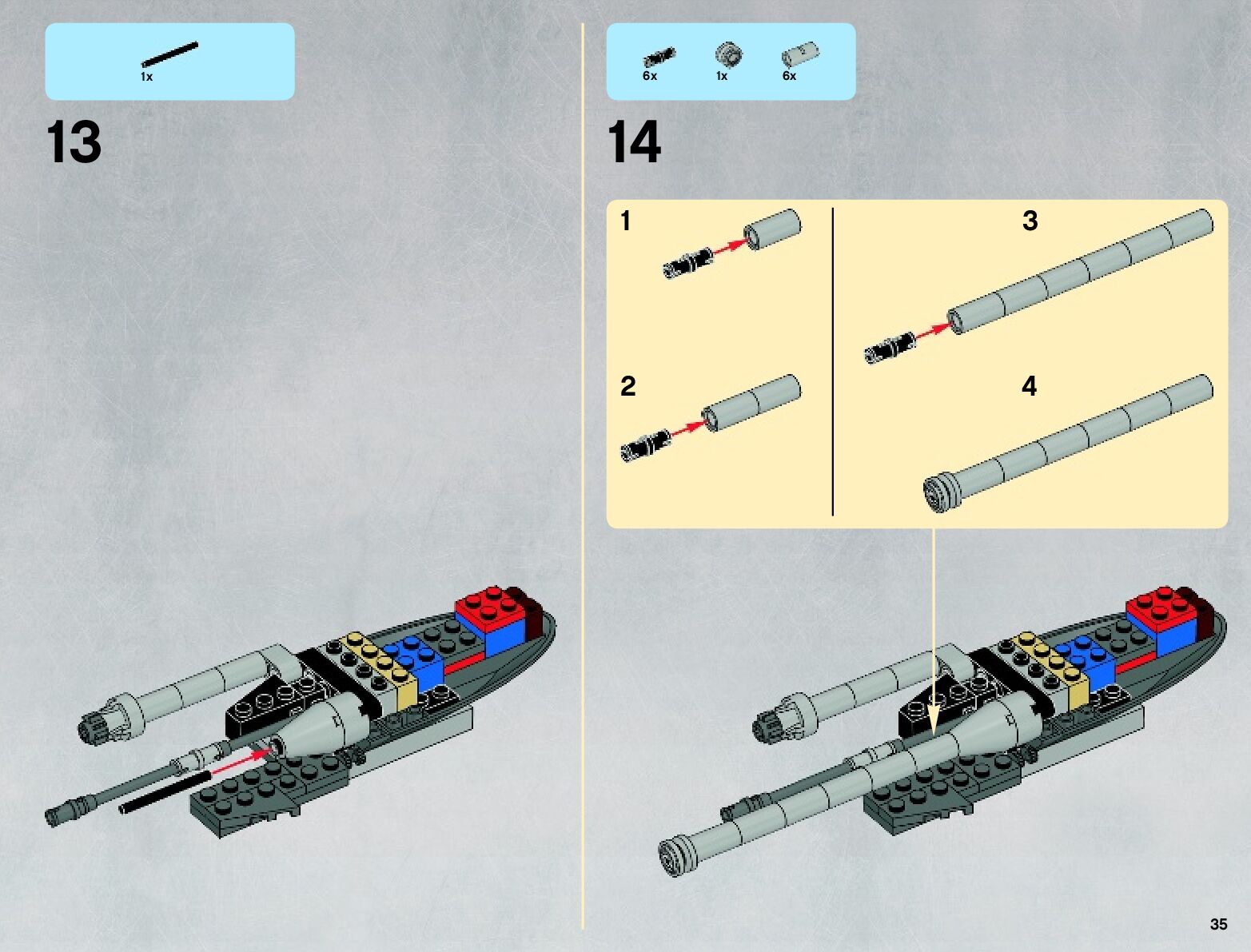 1x

13

6x 1x 6x

14

1

2

3

4

35