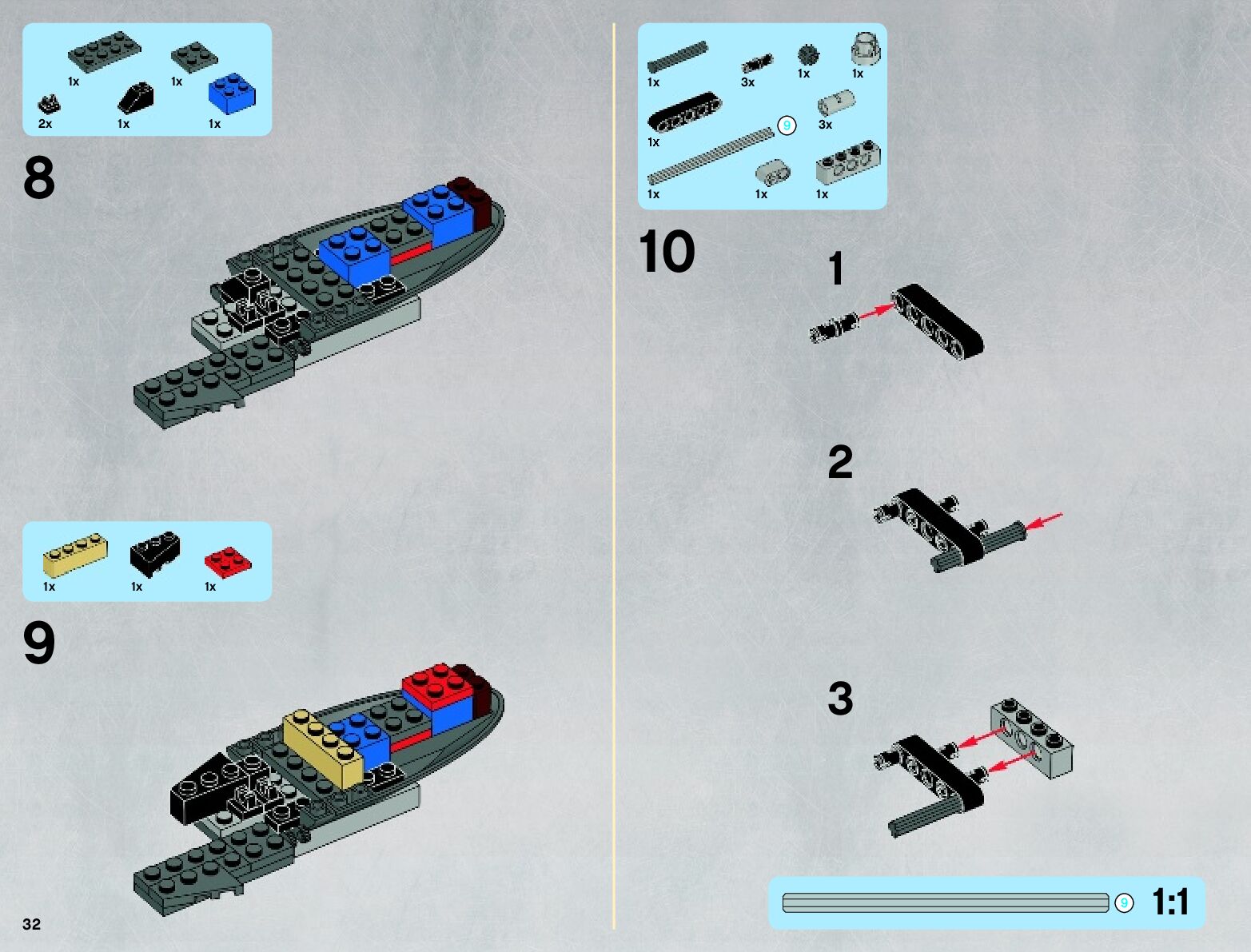 1x
1x
2x
1x
1x

8

1x
1x
1x

9

32

1x
3x
1x
1x
1x
9
3x
1x
1x
1x

10

1

2

3

9
1:1