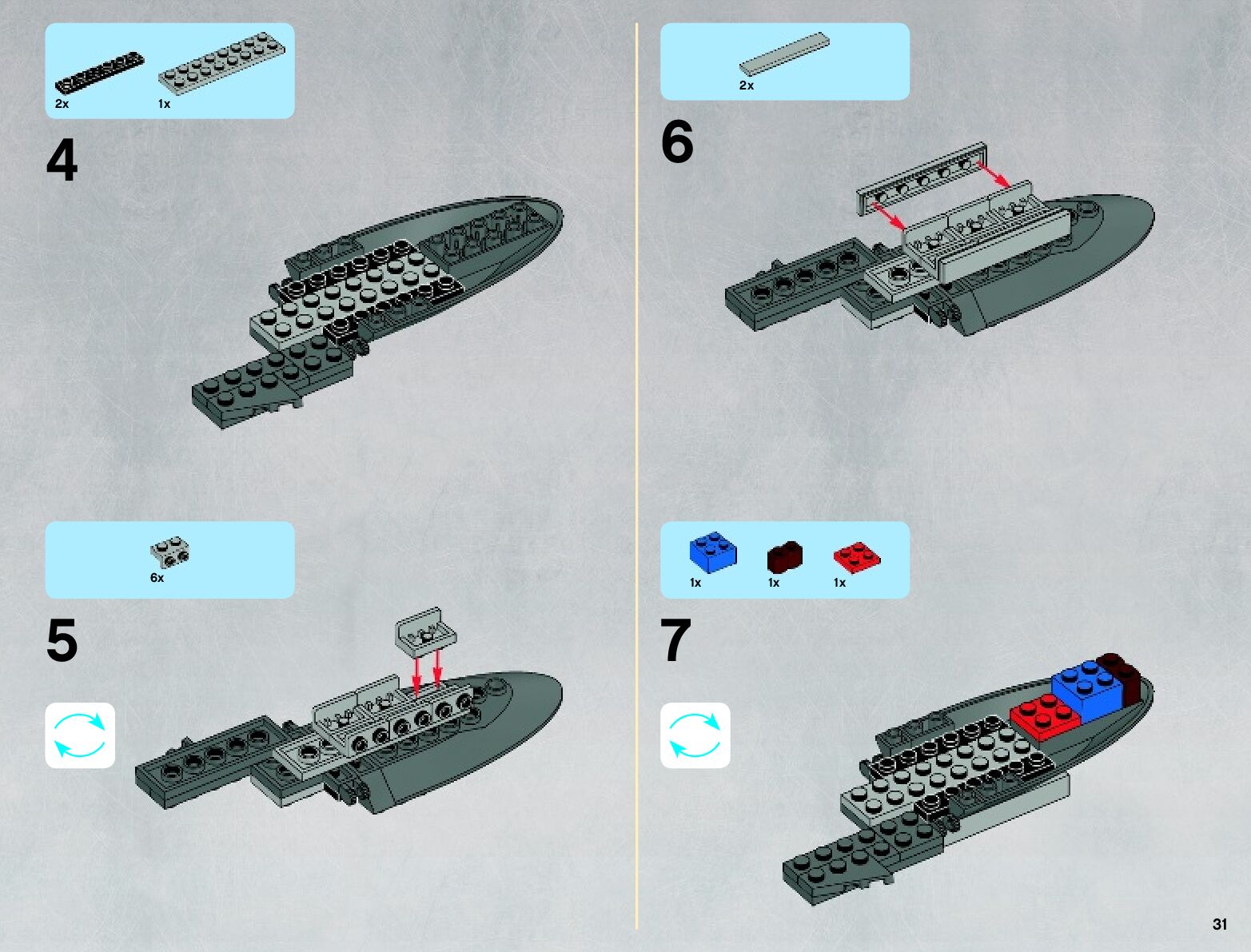 2x 1x

4

6x

5

2x

6

1x 1x 1x

7

31