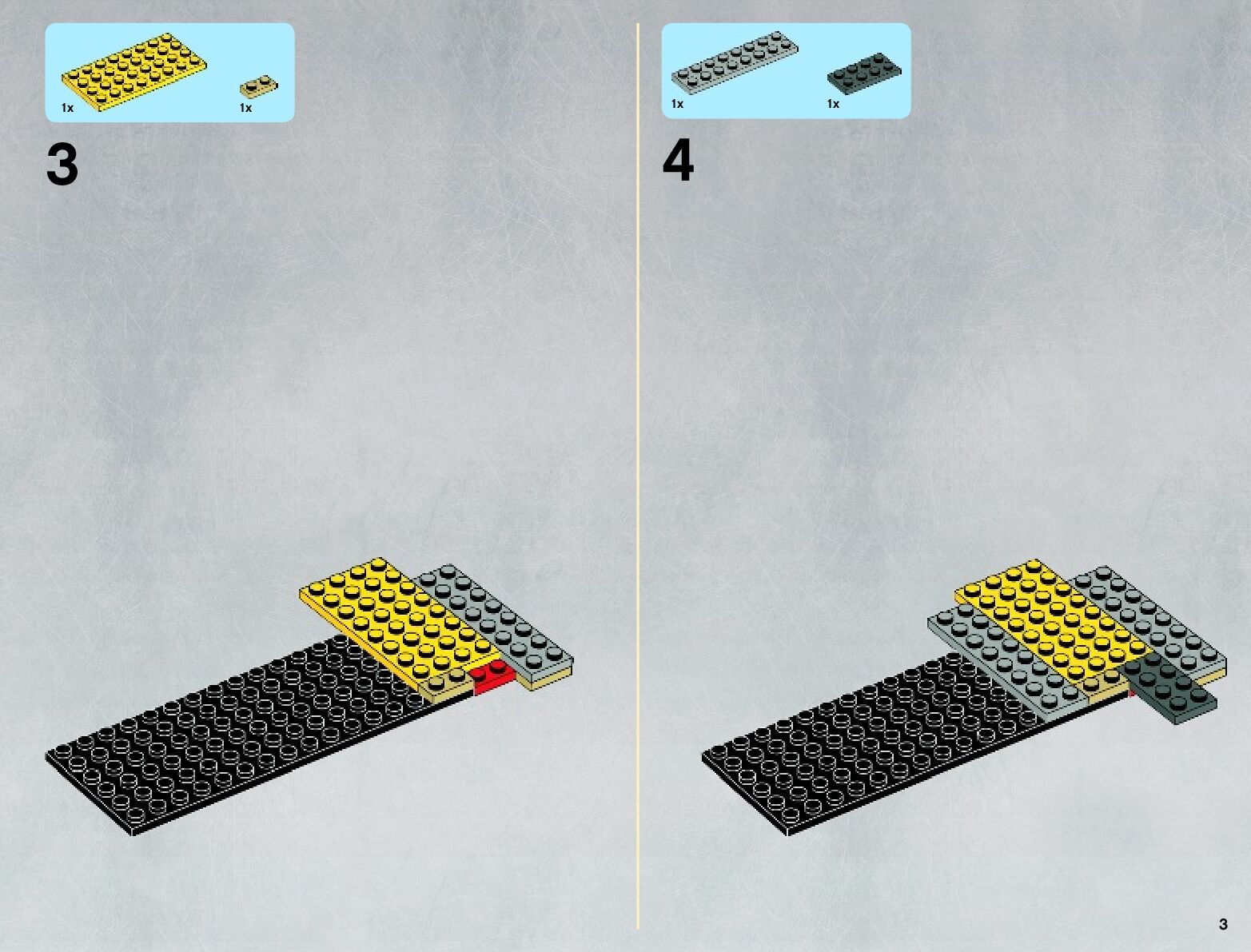 1x
1x

3

1x
1x

4

3