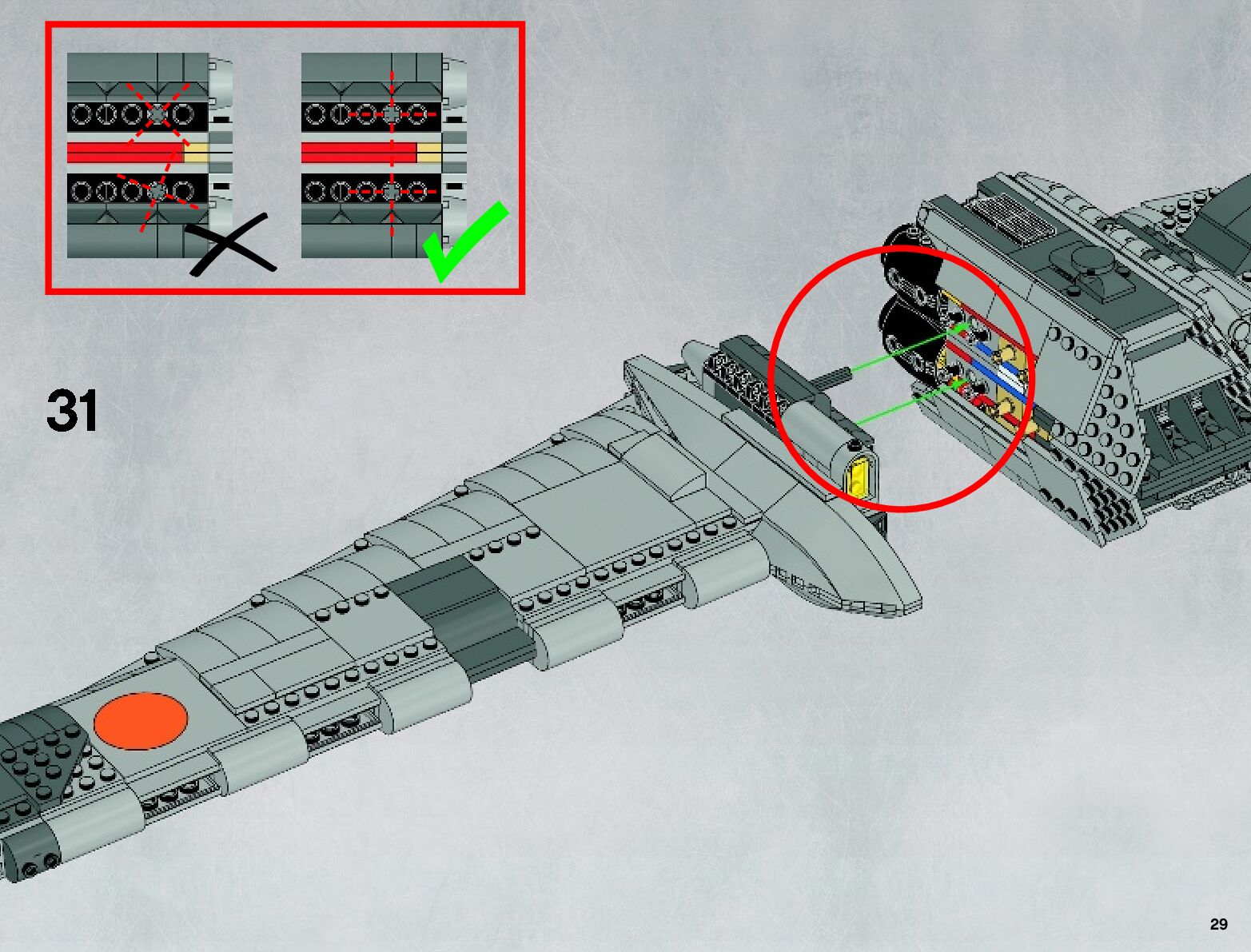 31

29