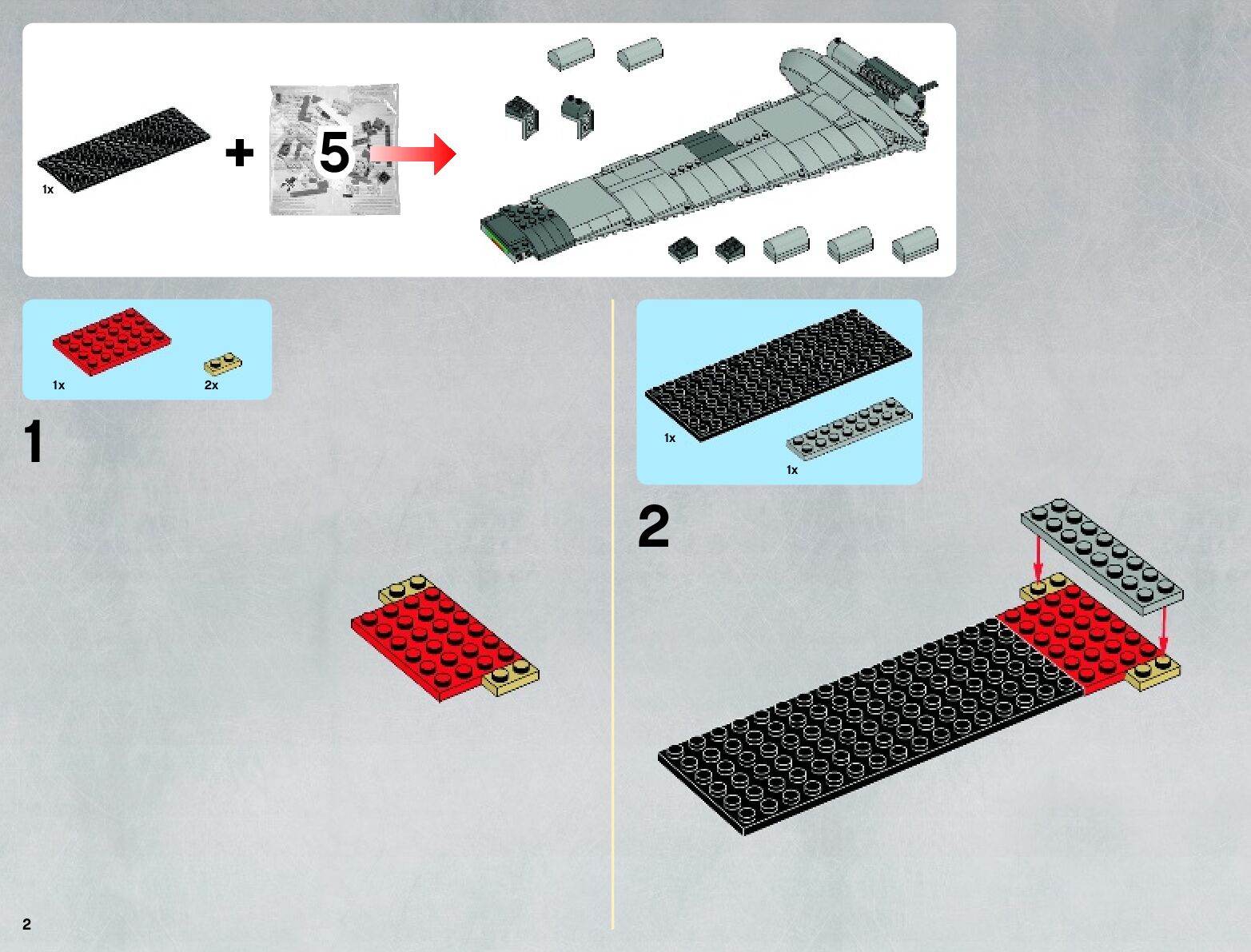 1x

+

5

1x

2x

1

1x

1x

2

2