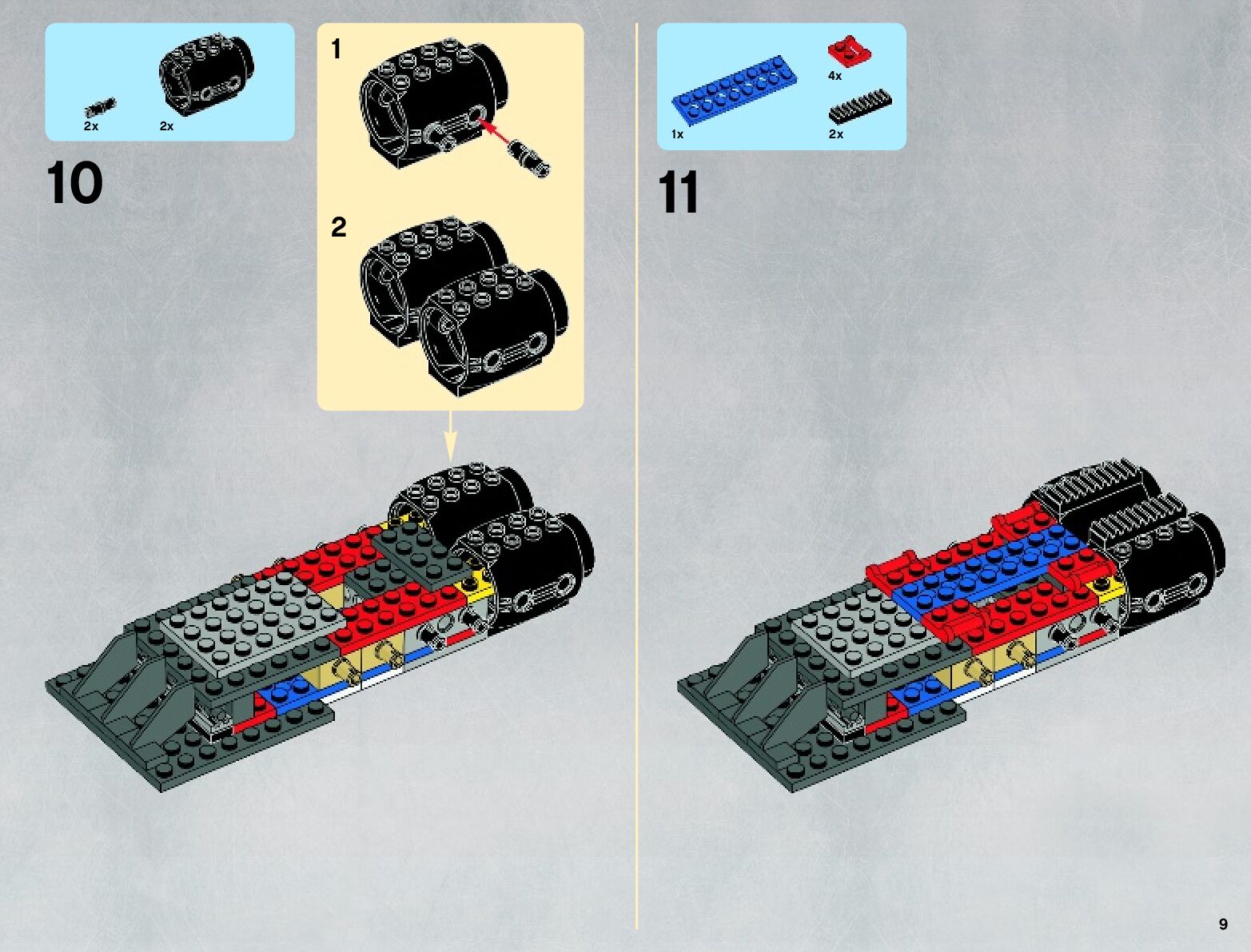 2x
2x

10

1

2

4x
1x
2x

11

9