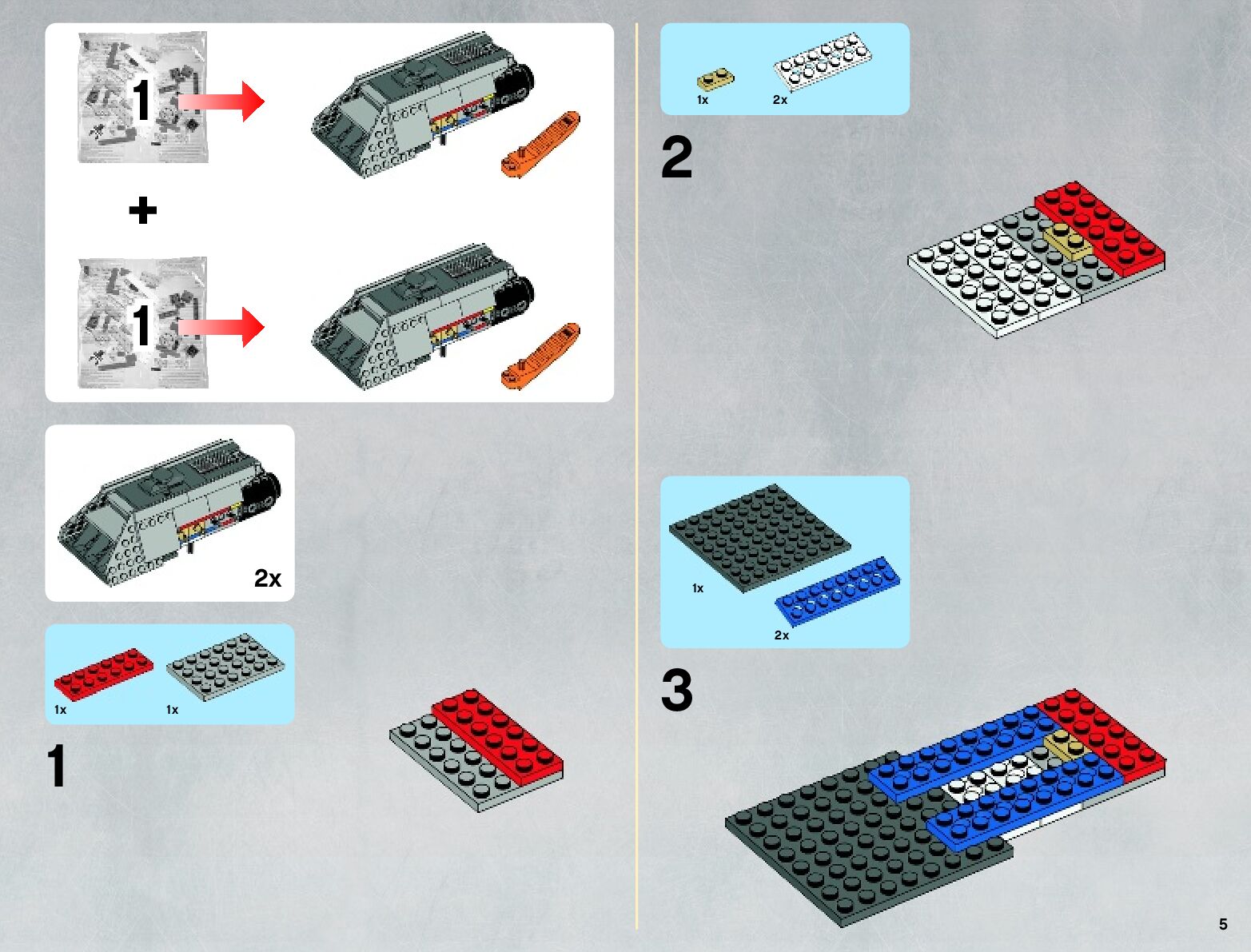 1

+

1

2x

1x 1x

1

1x 2x

2

1x

2x

3

5