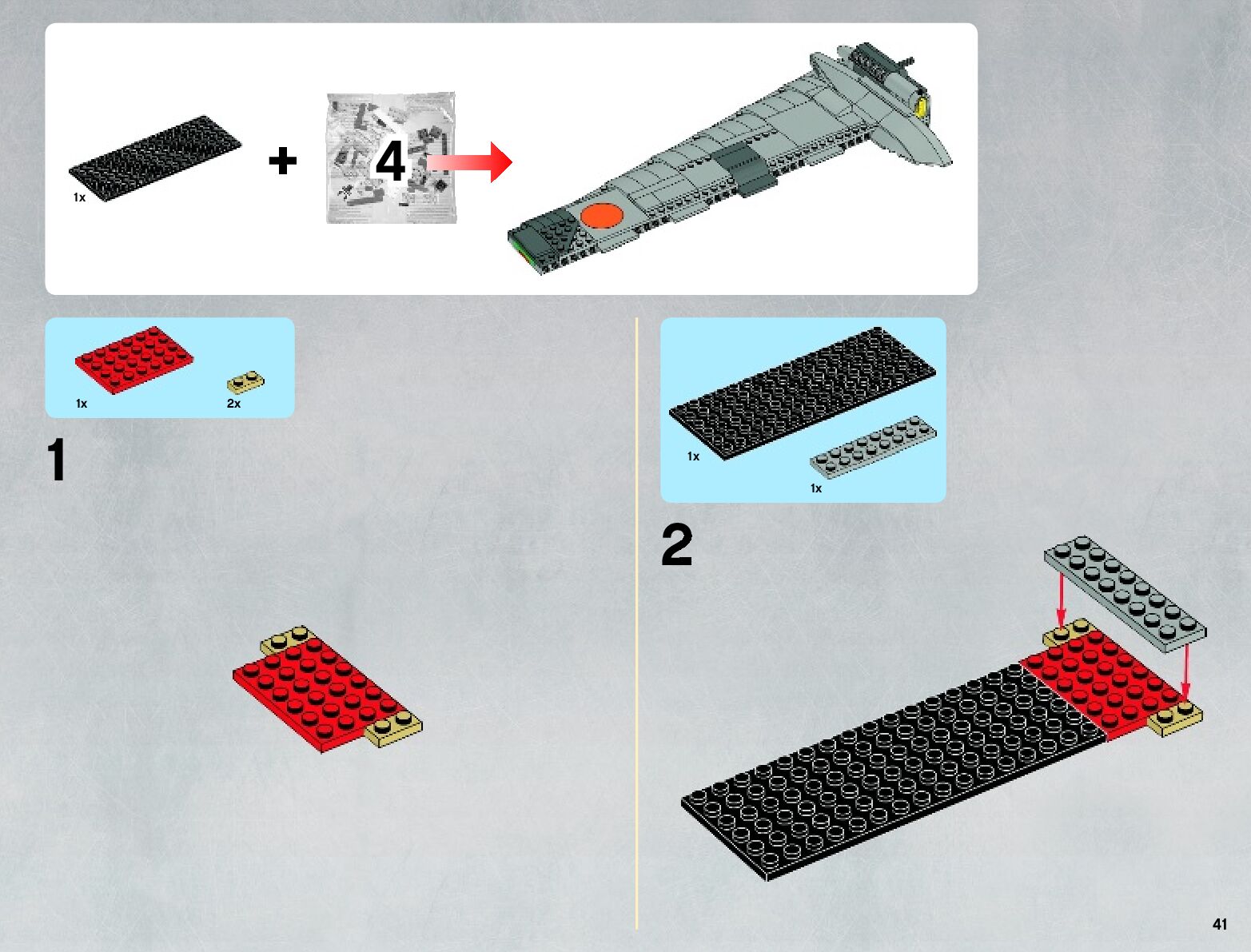 1x

+

4

1x

2x

1

1x

1x

2

41