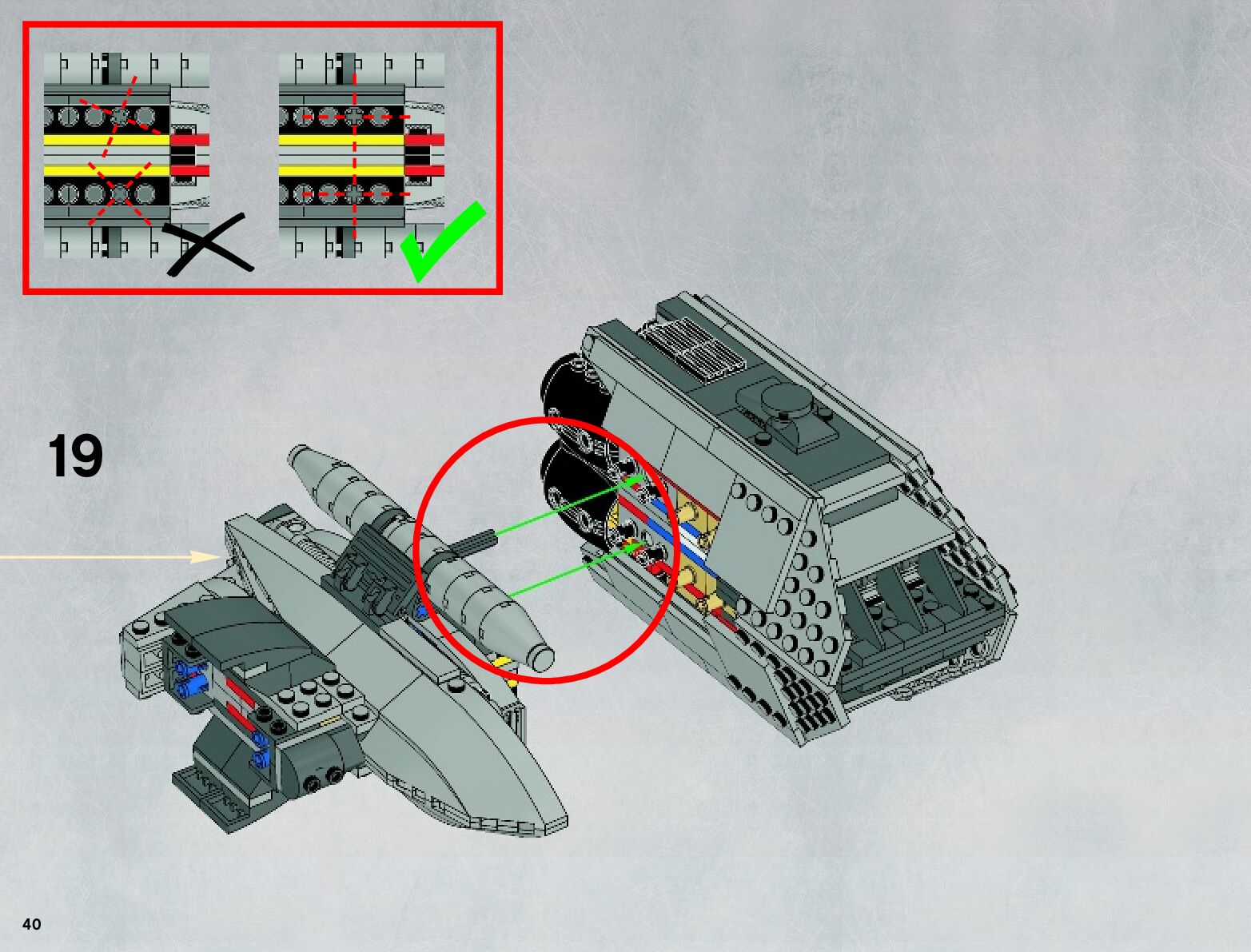 19

40