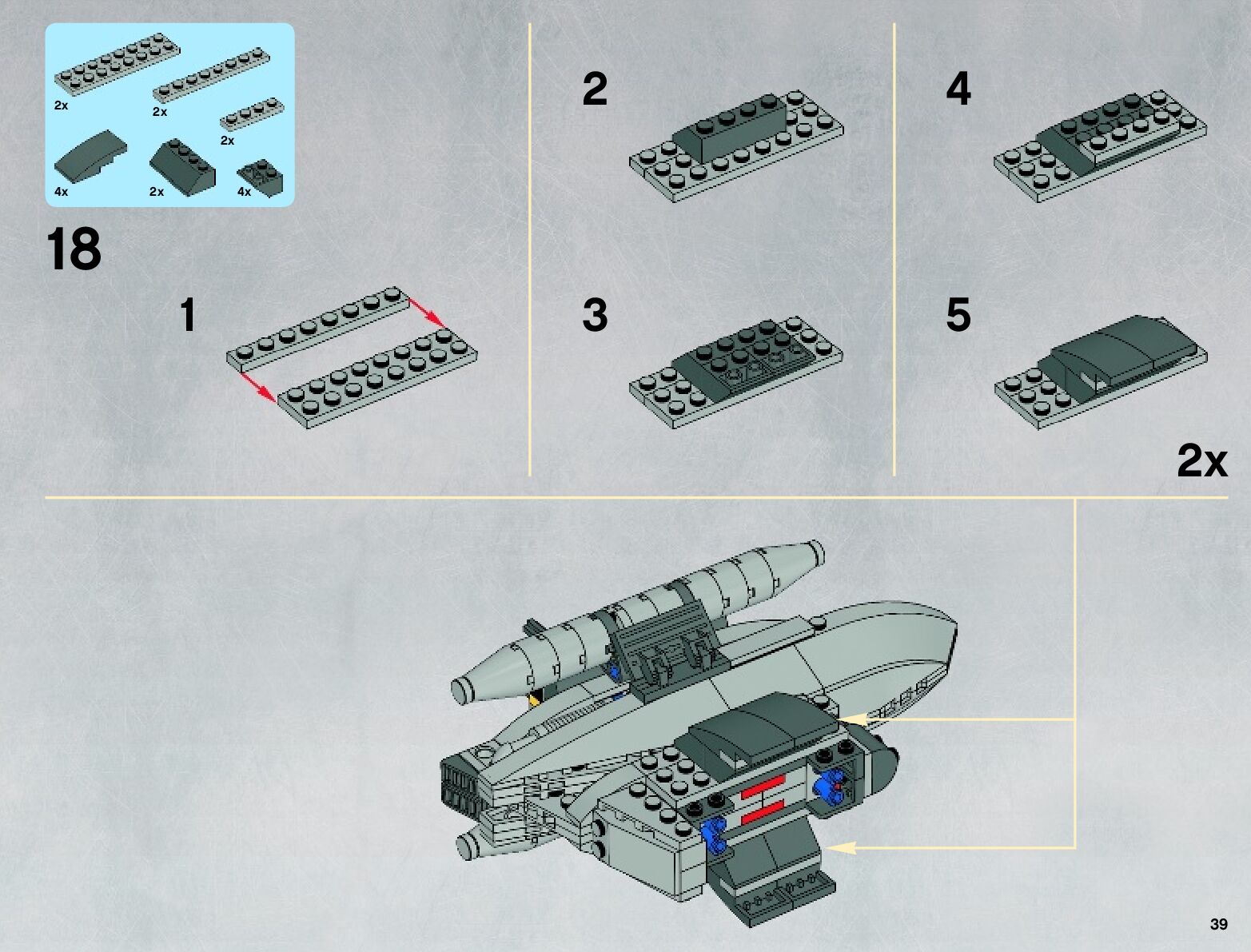 2x
2x
2x
4x
2x
4x

18

1

2

3

4

5

2x

39