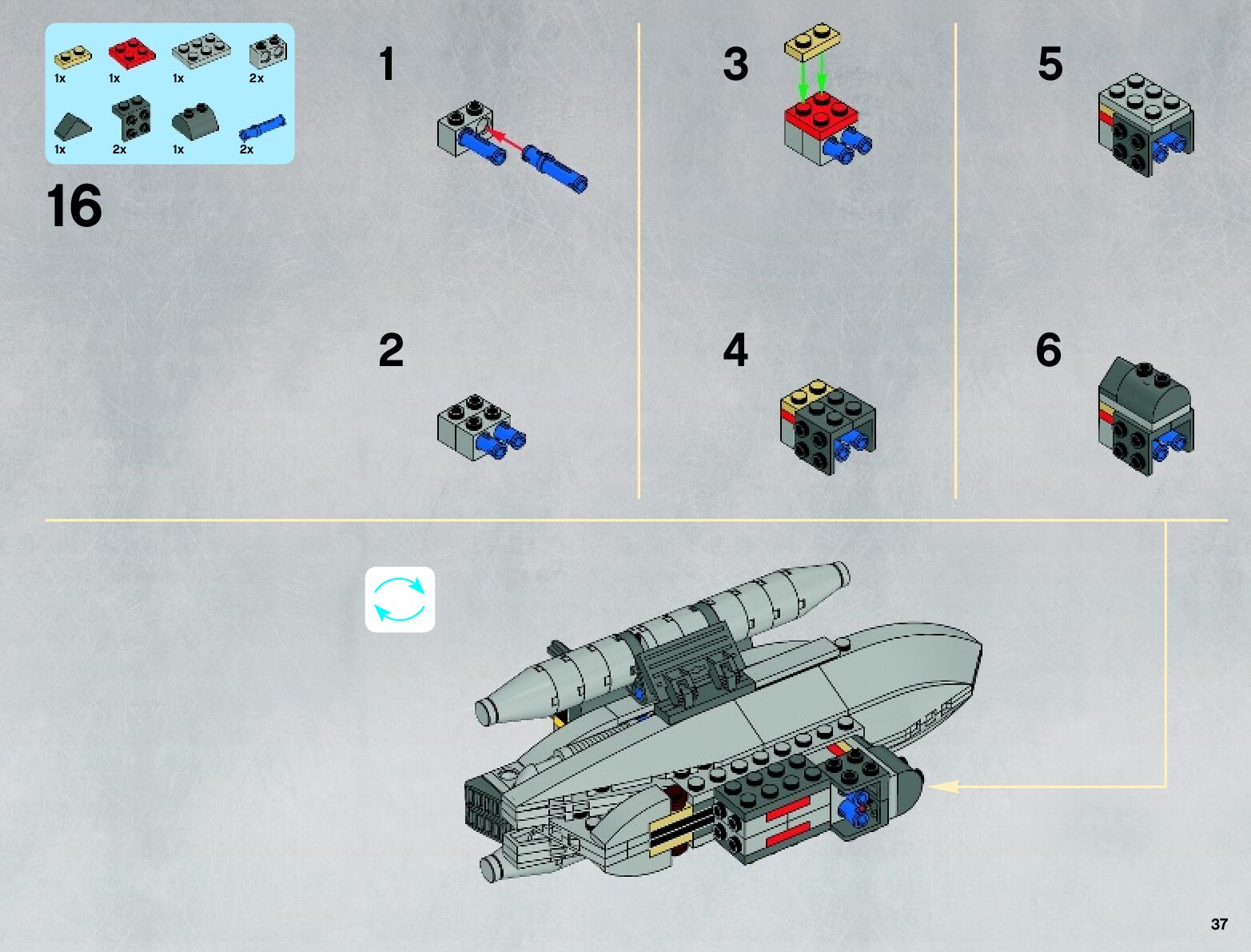 1x 1x 1x 2x

1x 2x 1x 2x

16

1

2

3

4

5

6

37