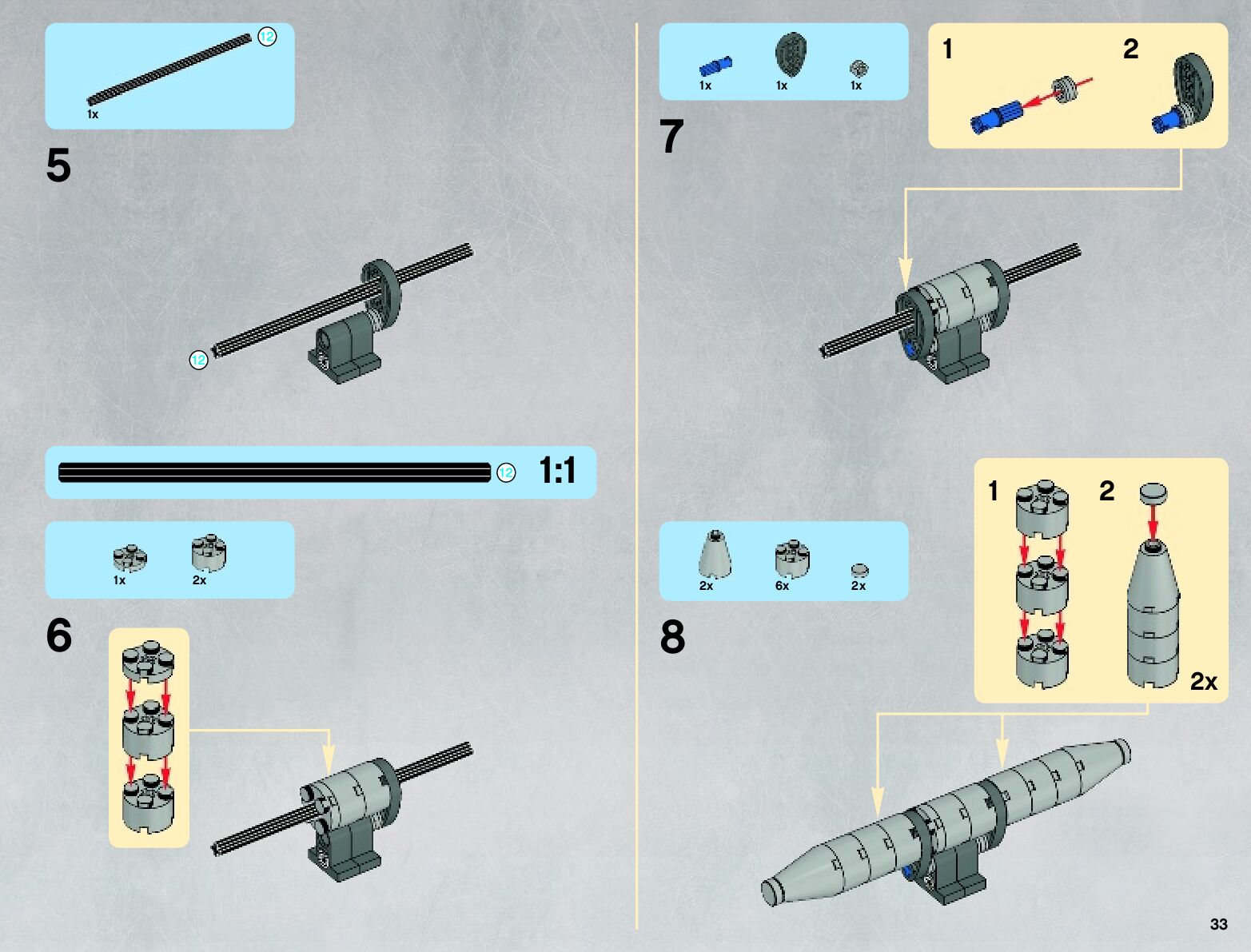 12
1x

5

12

12
1:1

1x
2x

6

1x
1x
1x

7

1
2

2x
6x
2x

8

1
2
2x

33