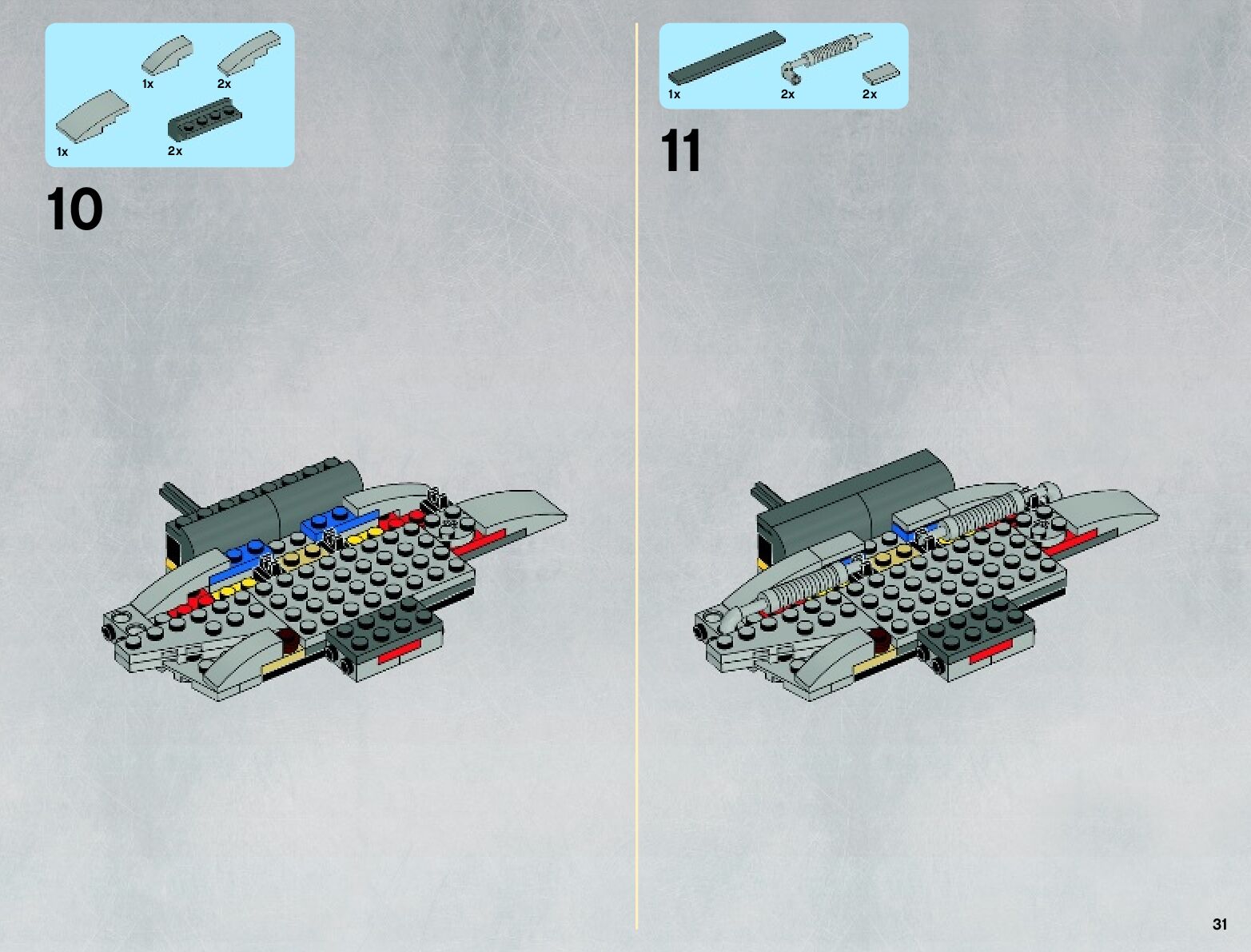 1x 2x

1x 2x

10

1x 2x 2x

11

31