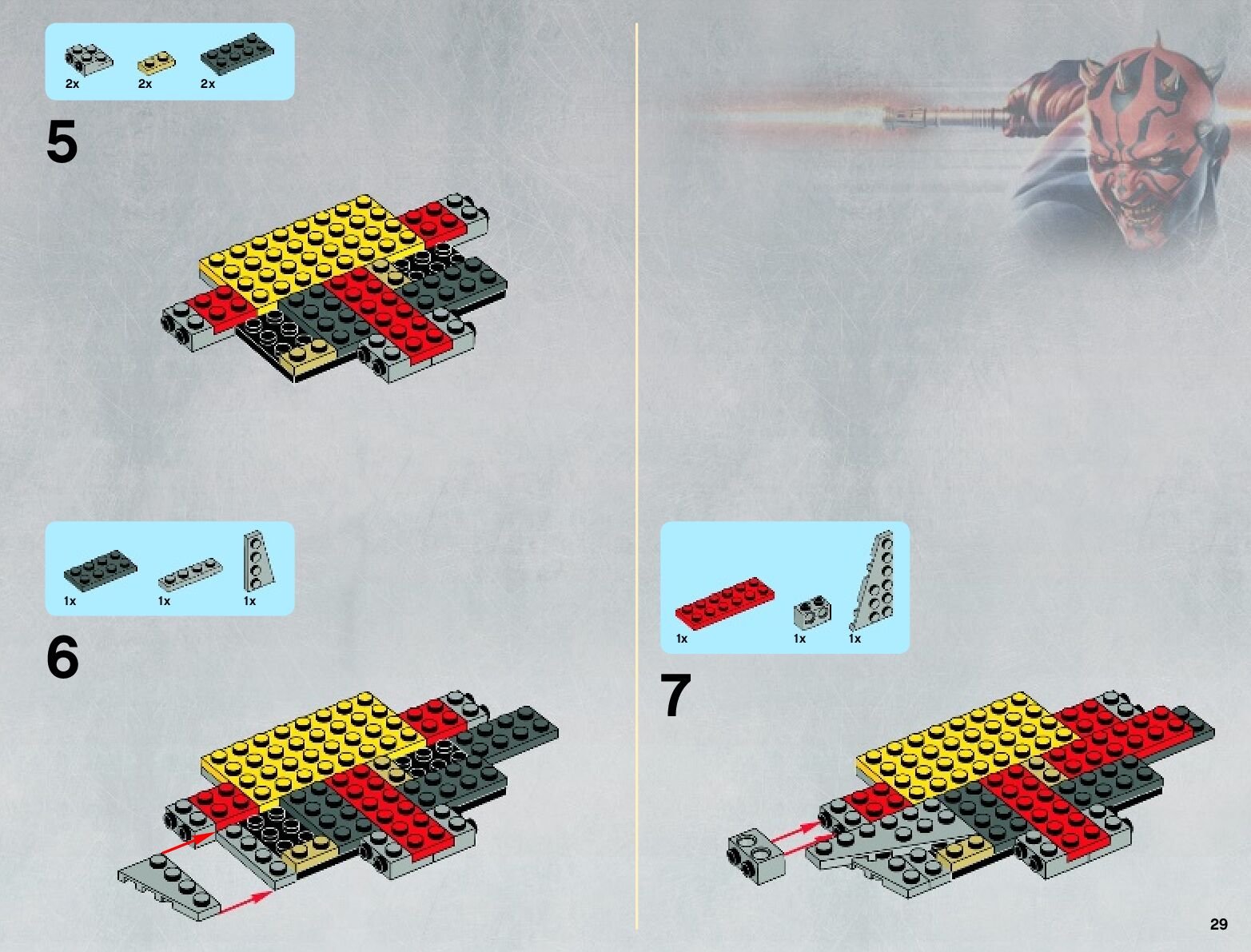 2x 2x 2x

5

1x 1x 1x

6

1x 1x 1x

7

29