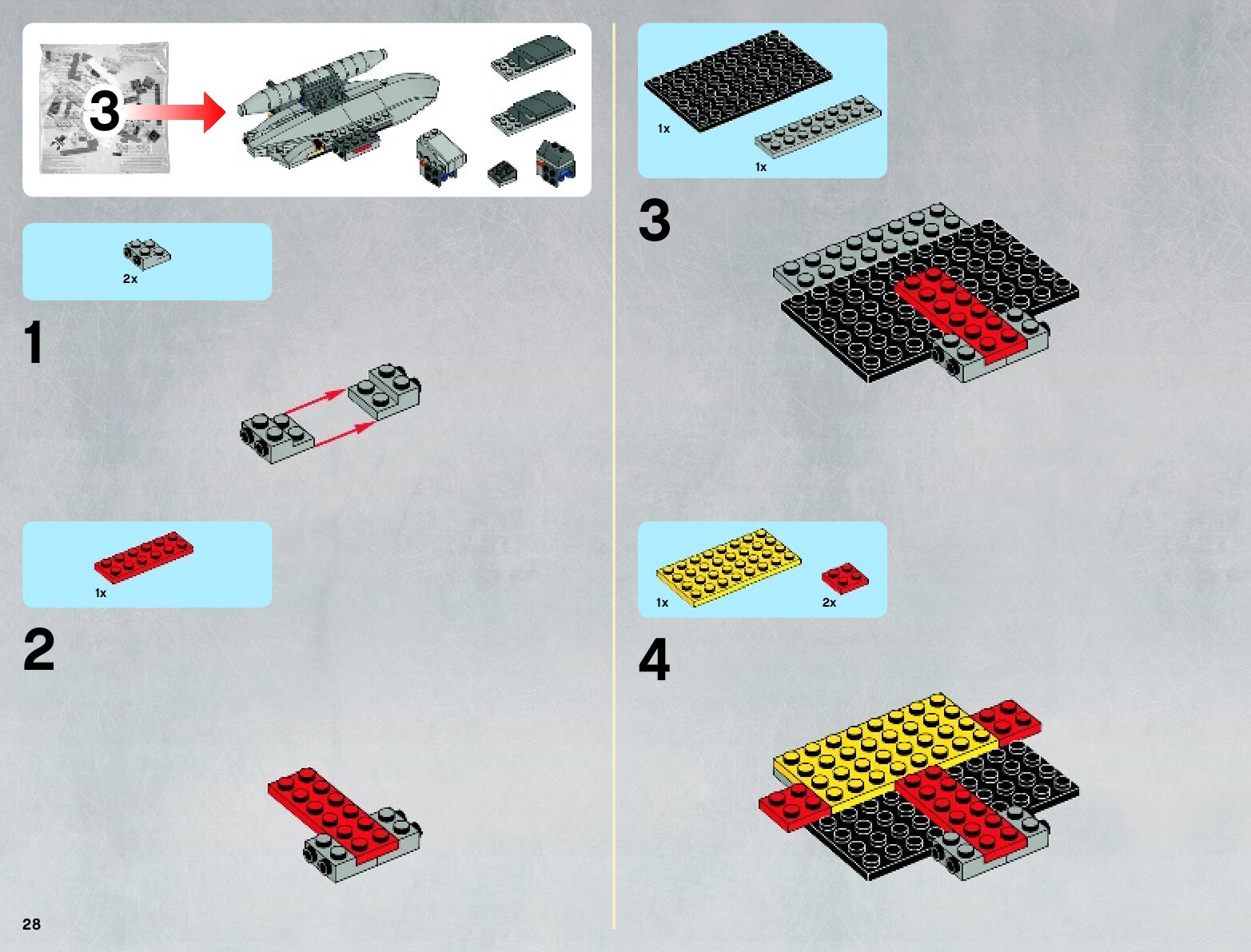 3

2x

1

1x

2

28

1x

1x

3

1x

2x

4