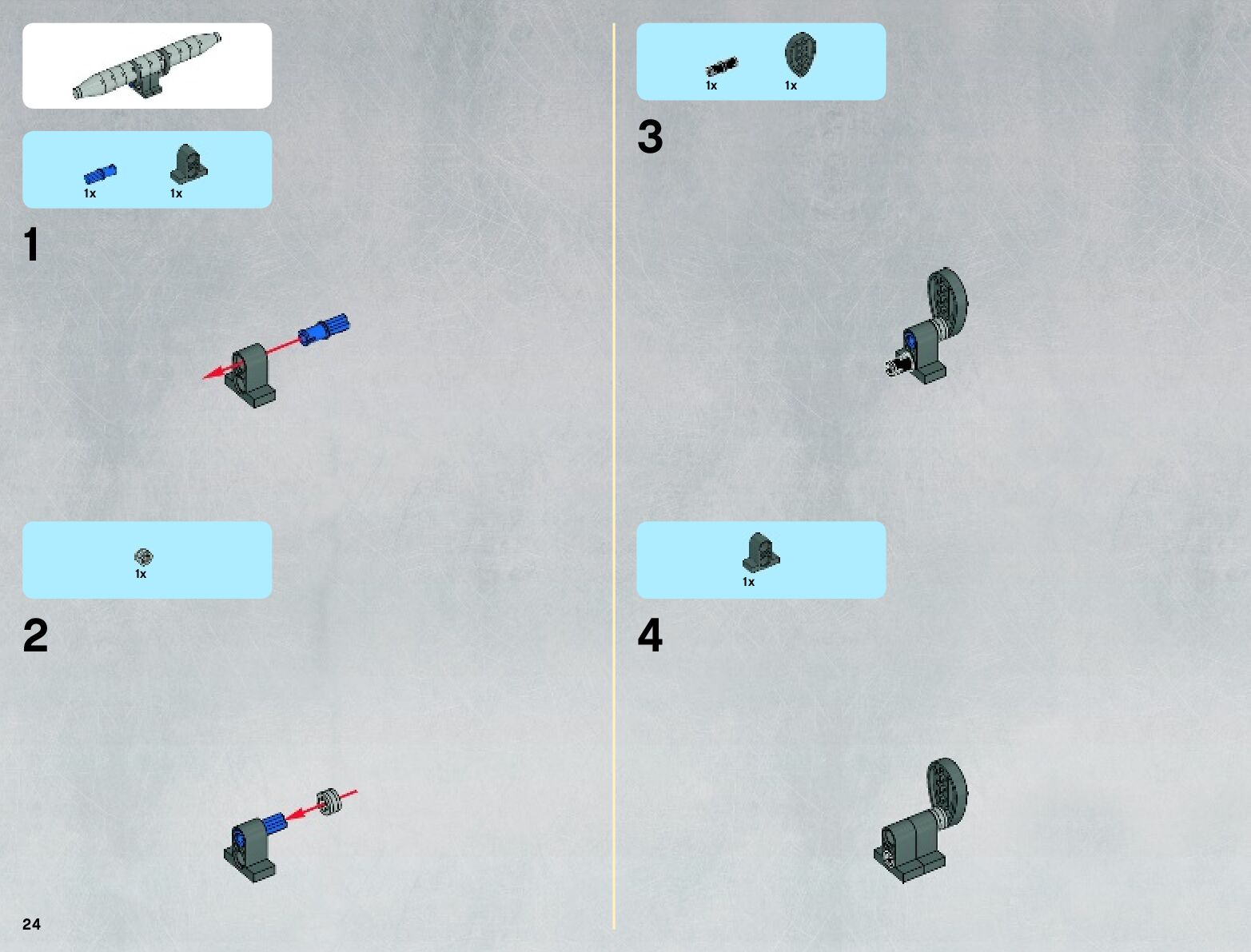 1x 1x

1

1x

2

24

1x 1x

3

1x

4