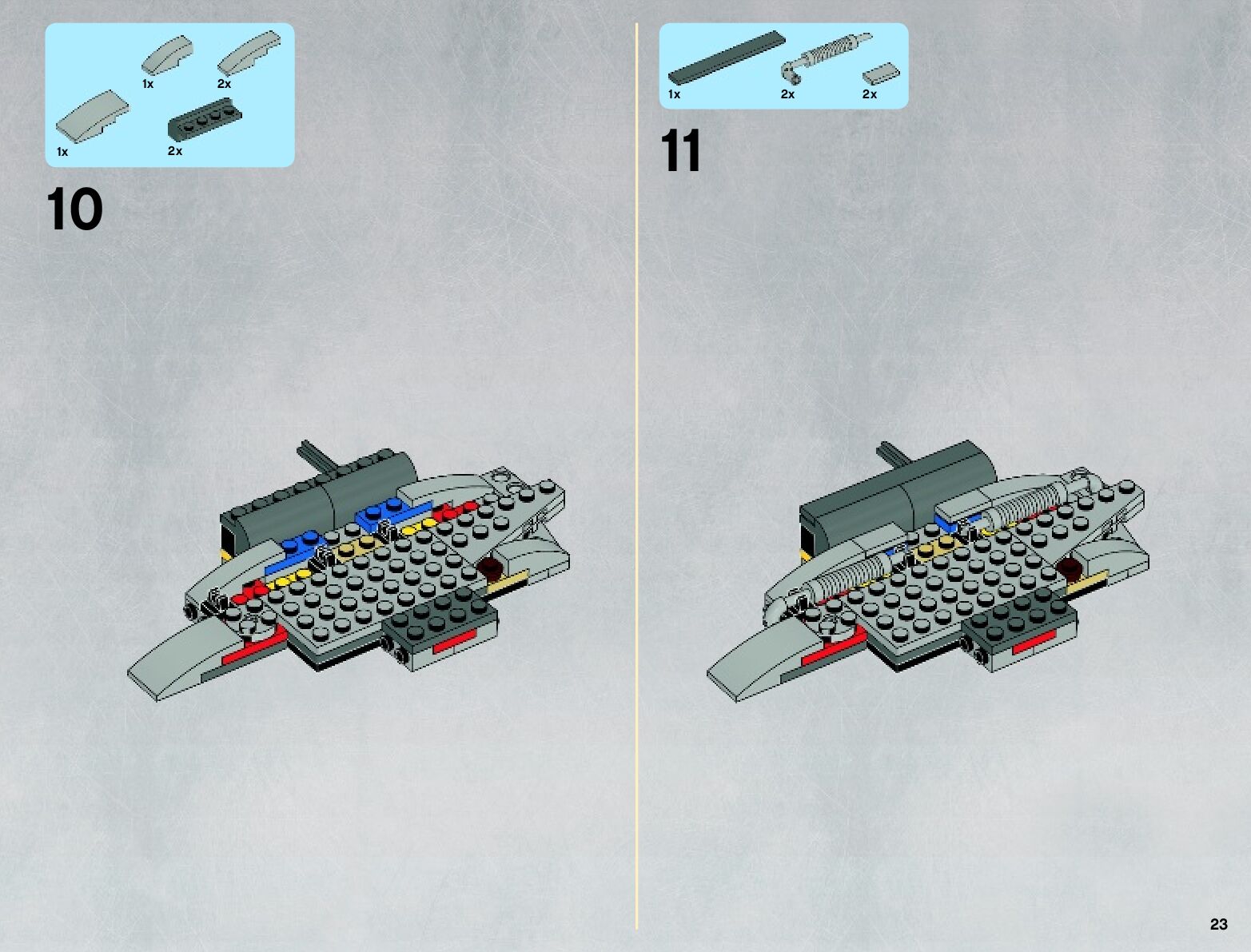 1x 2x
1x 2x

10

1x 2x 2x

11

23