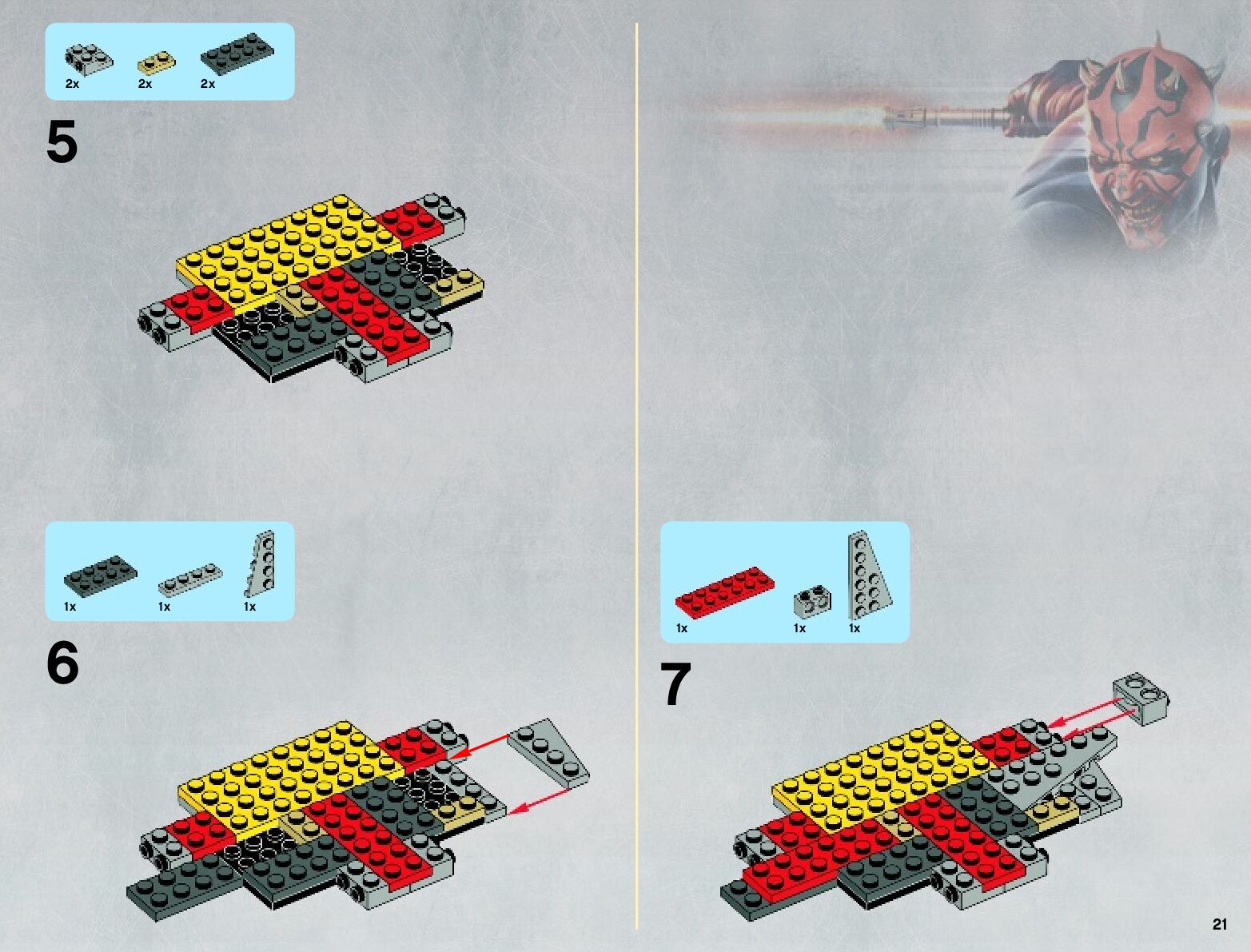 2x 2x 2x

5

1x 1x 1x

6

1x 1x 1x

7

21