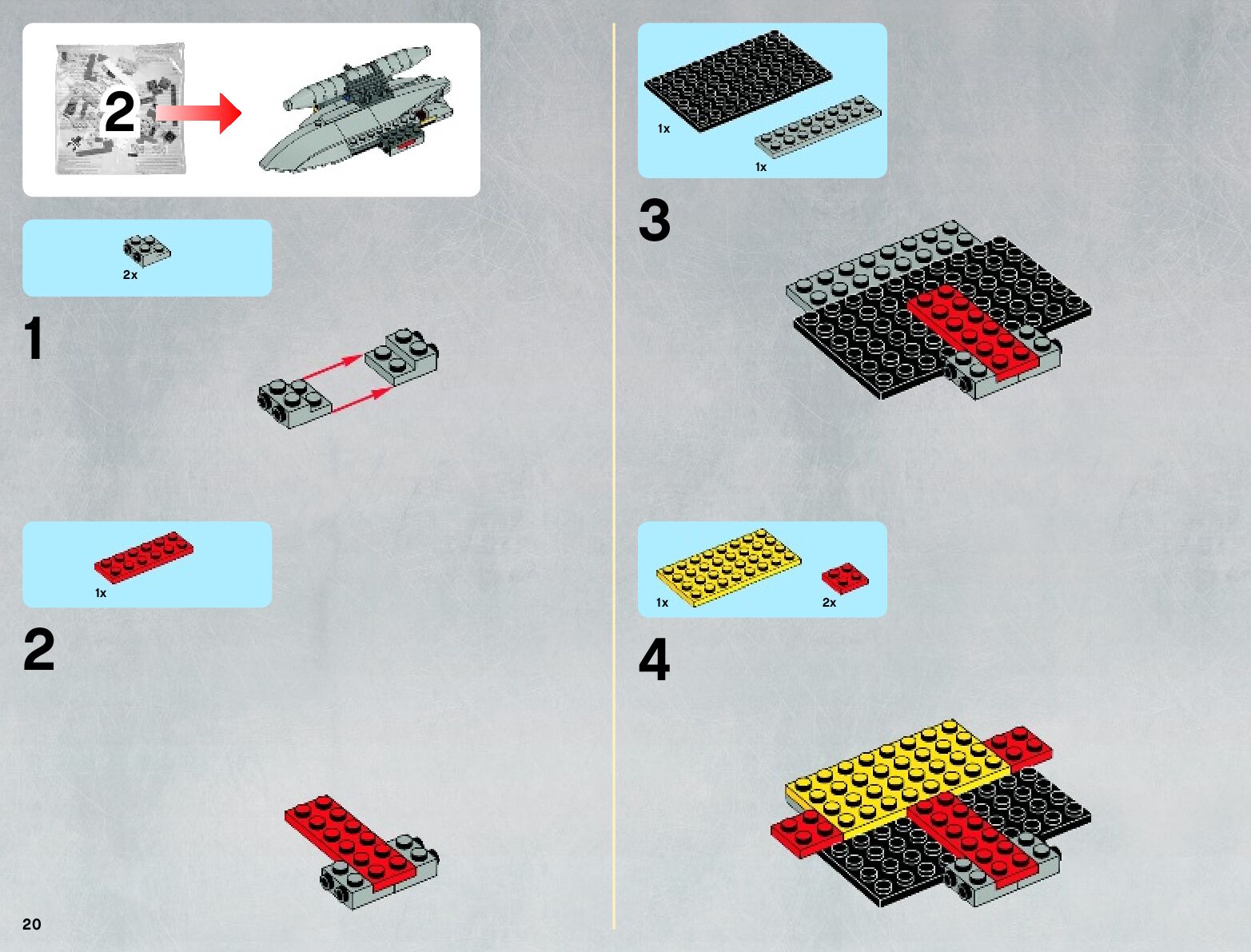 2

2x

1

1x

2

20

1x

1x

3

1x

2x

4