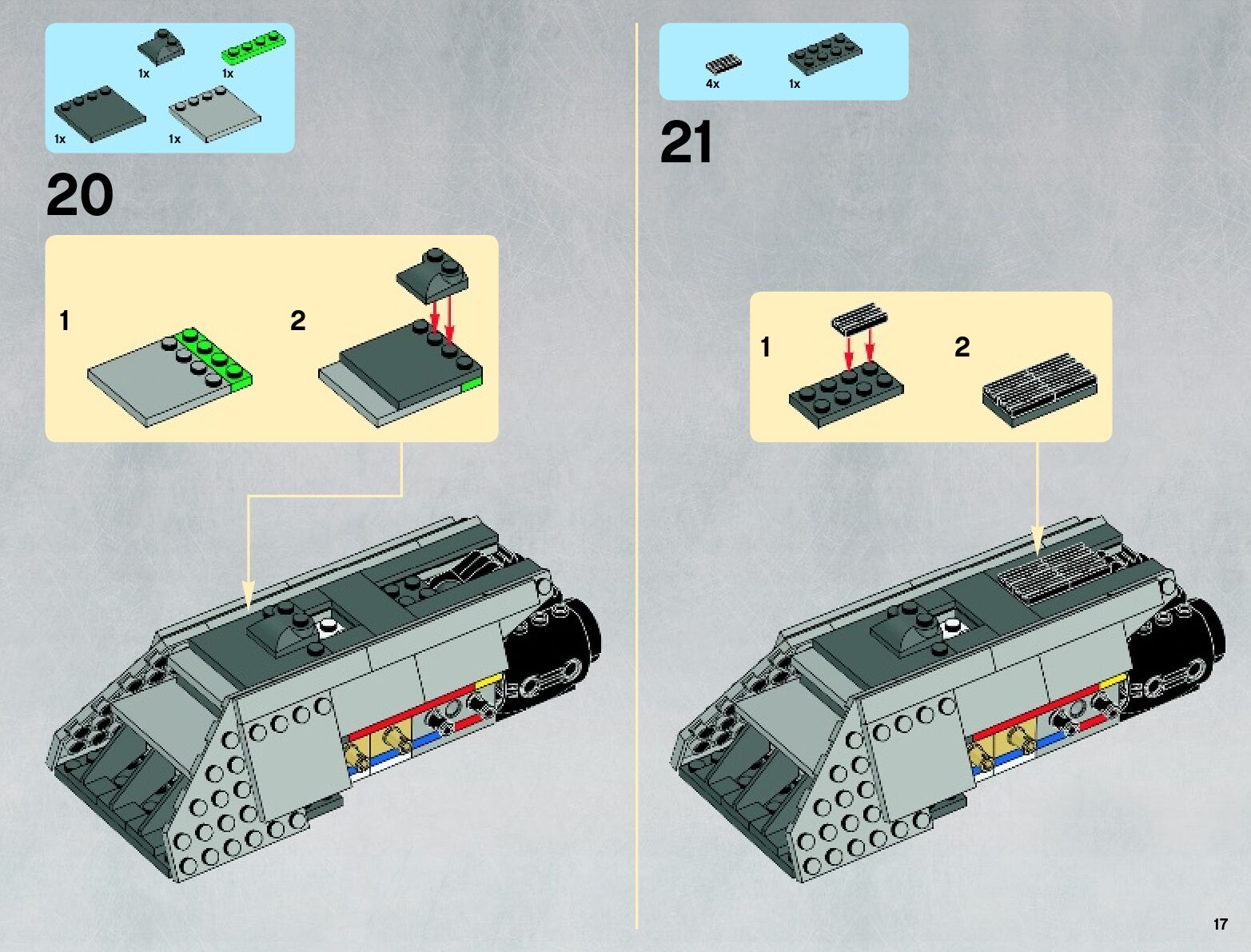 1x
1x
1x
1x

20

1
2

4x
1x

21

1
2

17