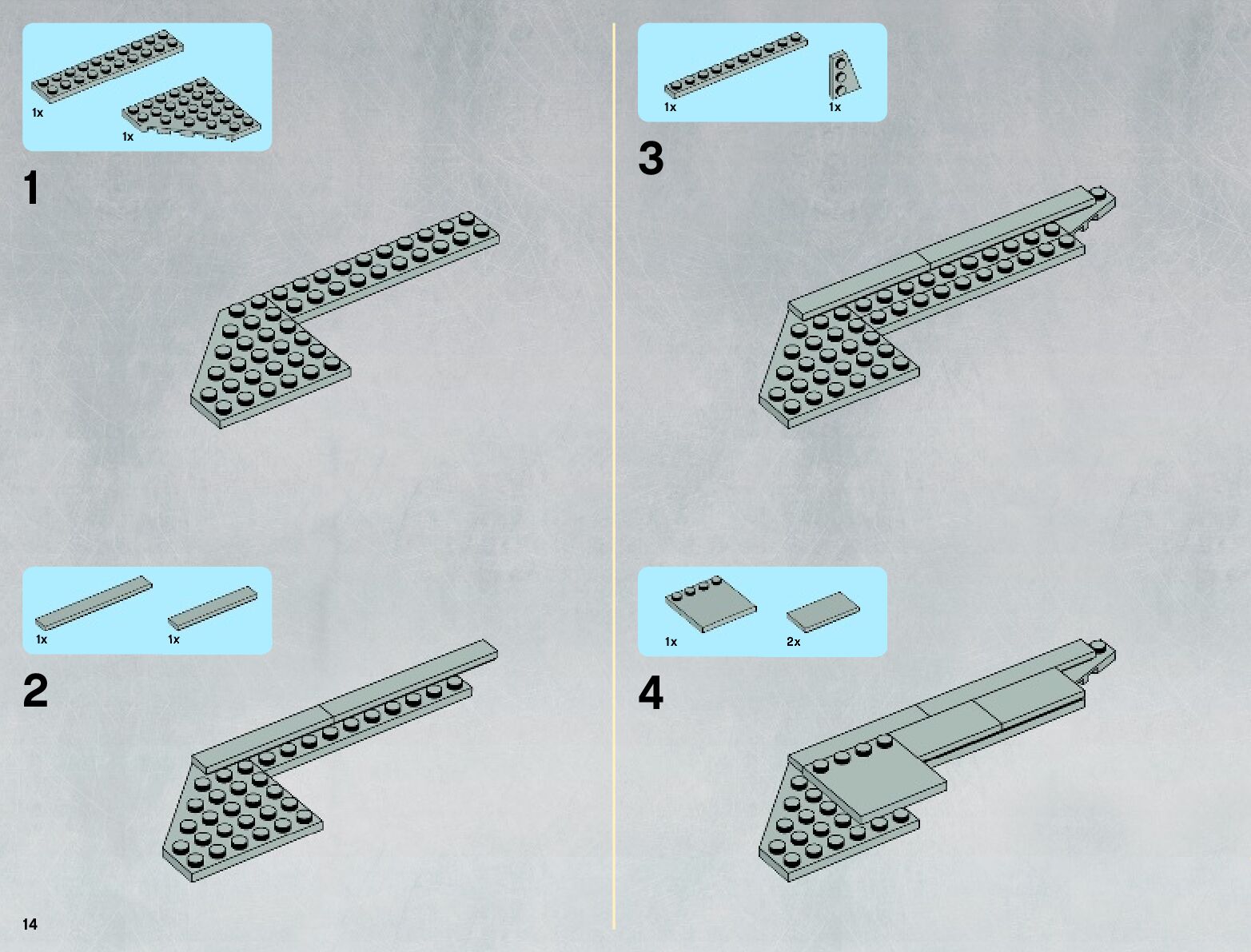 1x
1x

1

1x
1x

2

14

1x
1x

3

1x
2x

4