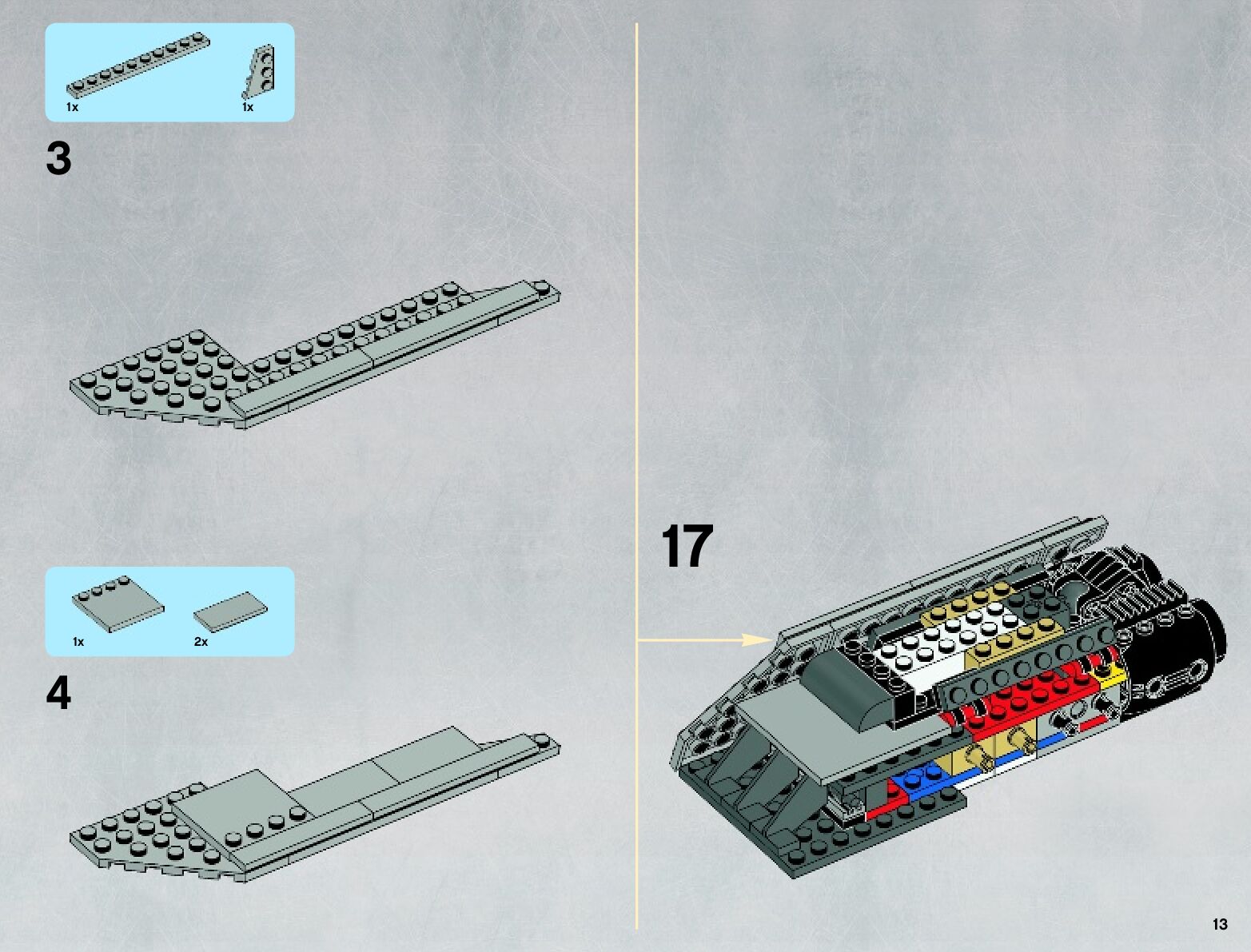 1x 1x

3

1x 2x

4

17

13