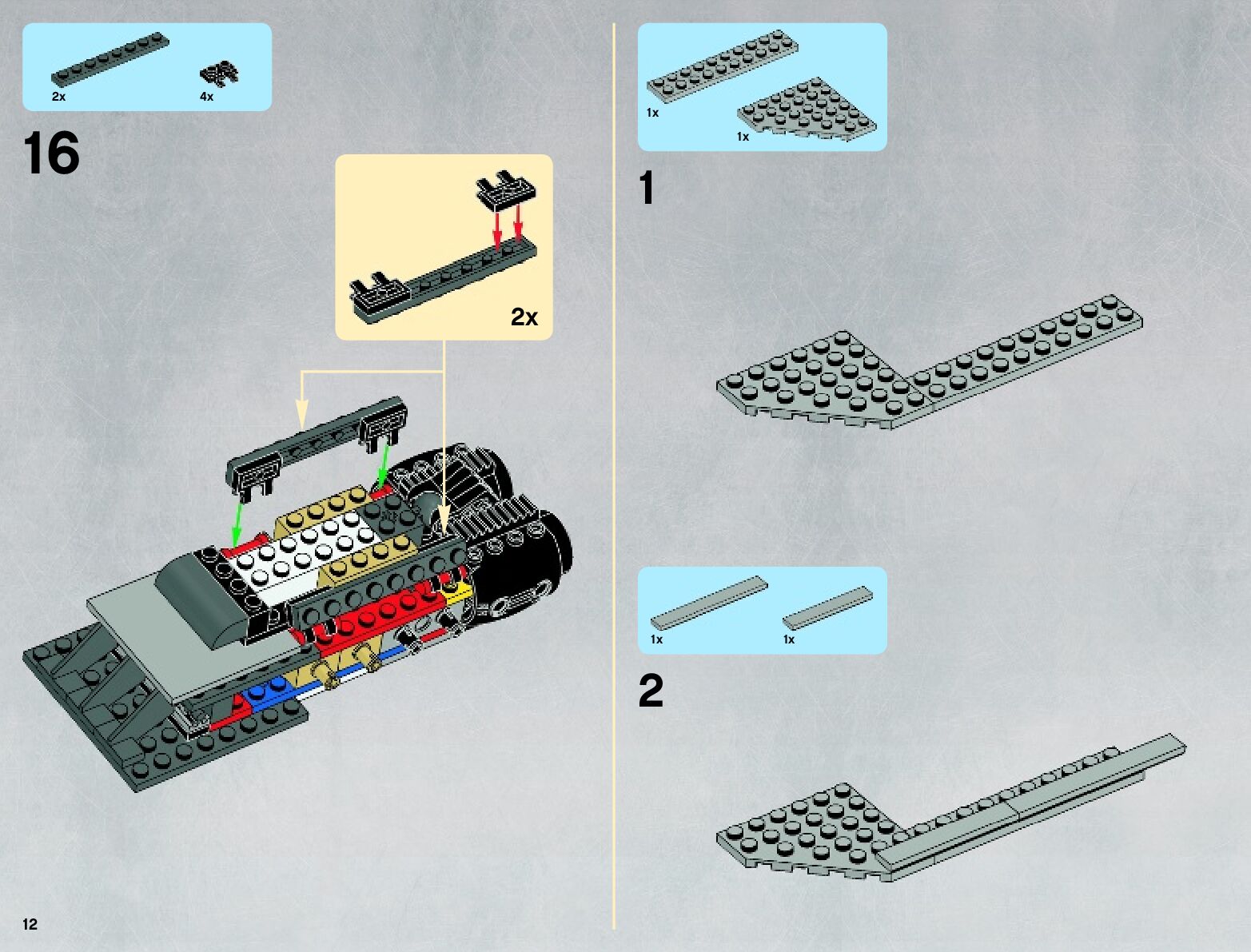 2x 4x

16

2x

12

1x 1x

1

1x 1x

2