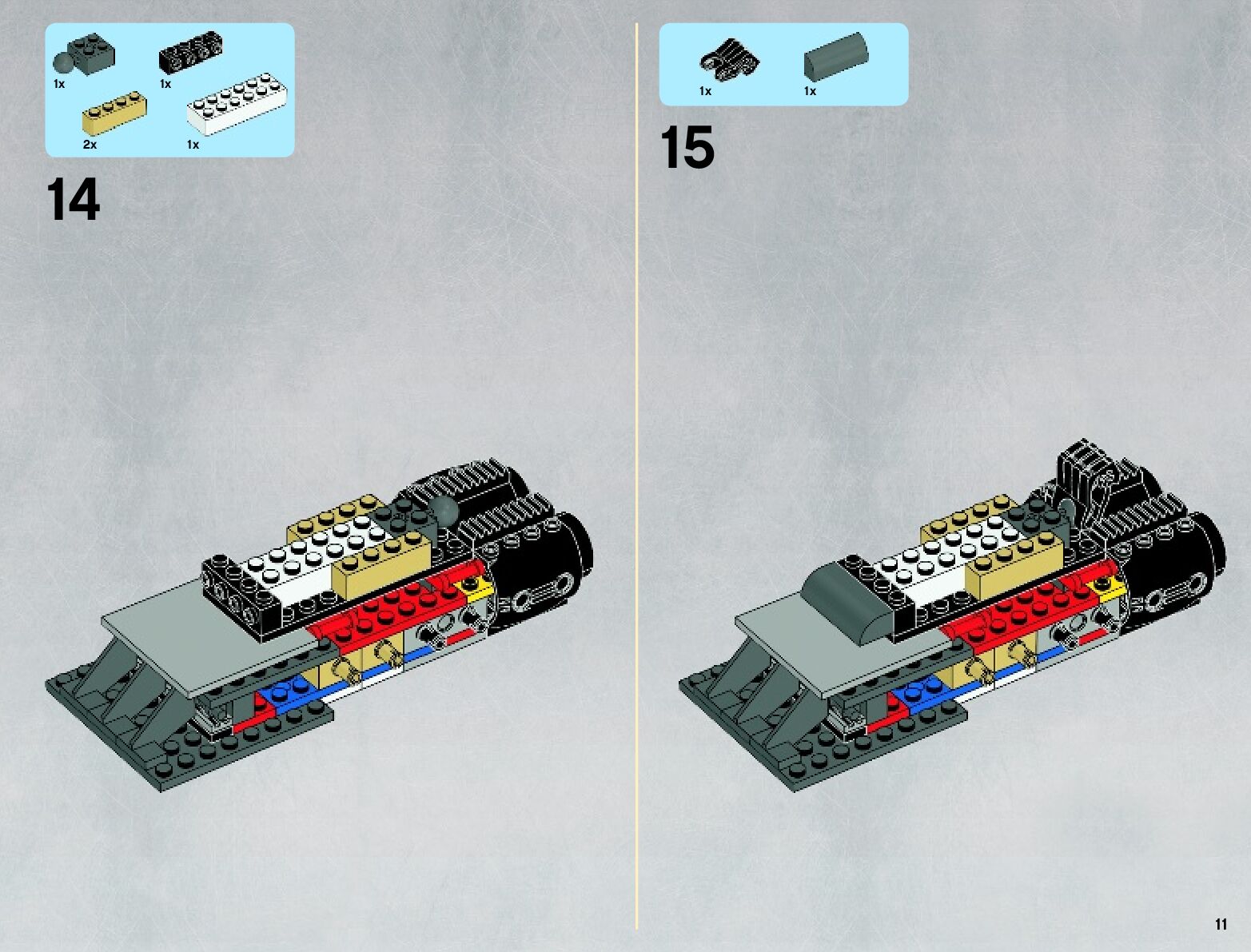 1x
1x
2x
1x

14

1x
1x

15

11