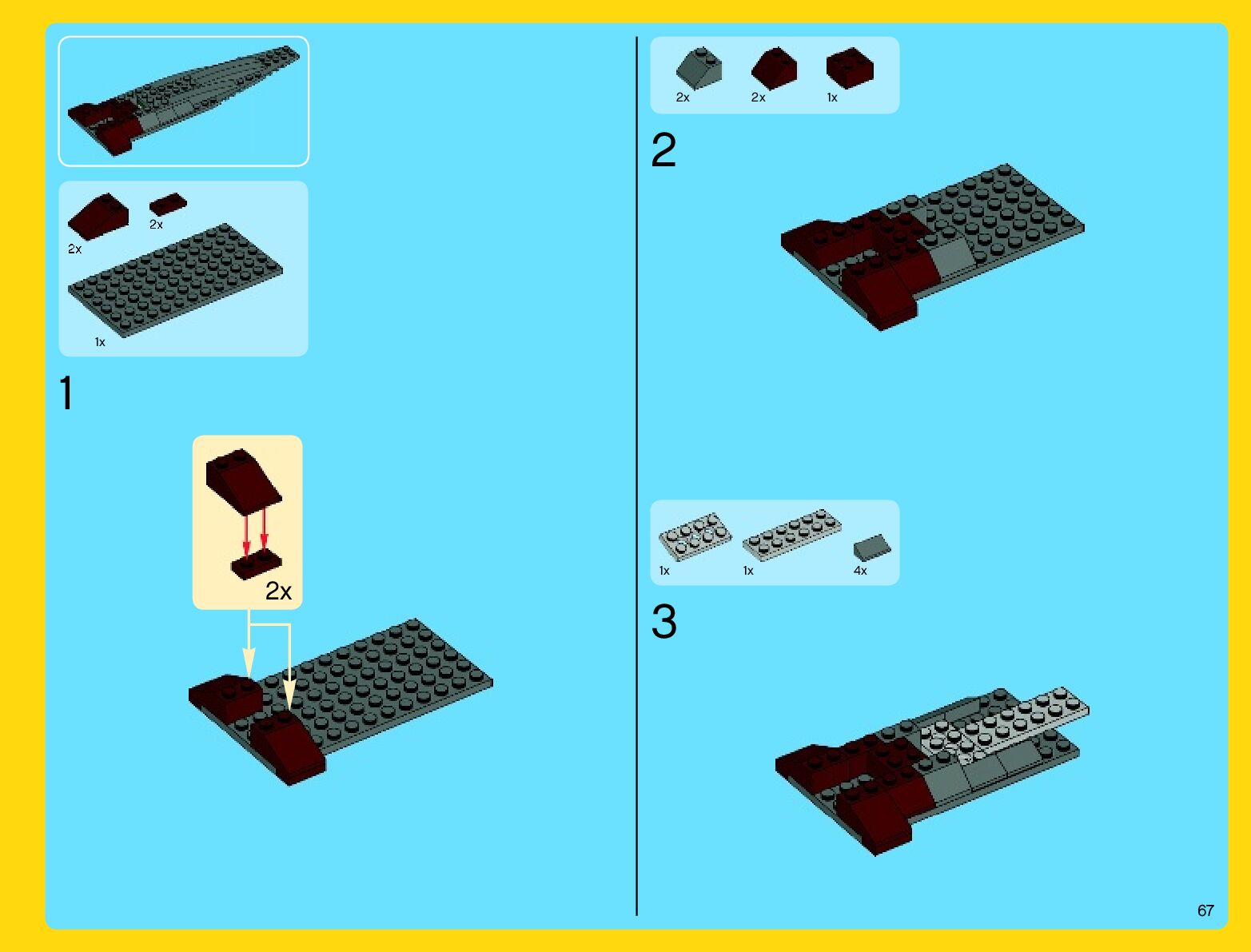 2x
2x
1x

1

2x

2x
2x
1x

2

1x
1x
4x

3

67