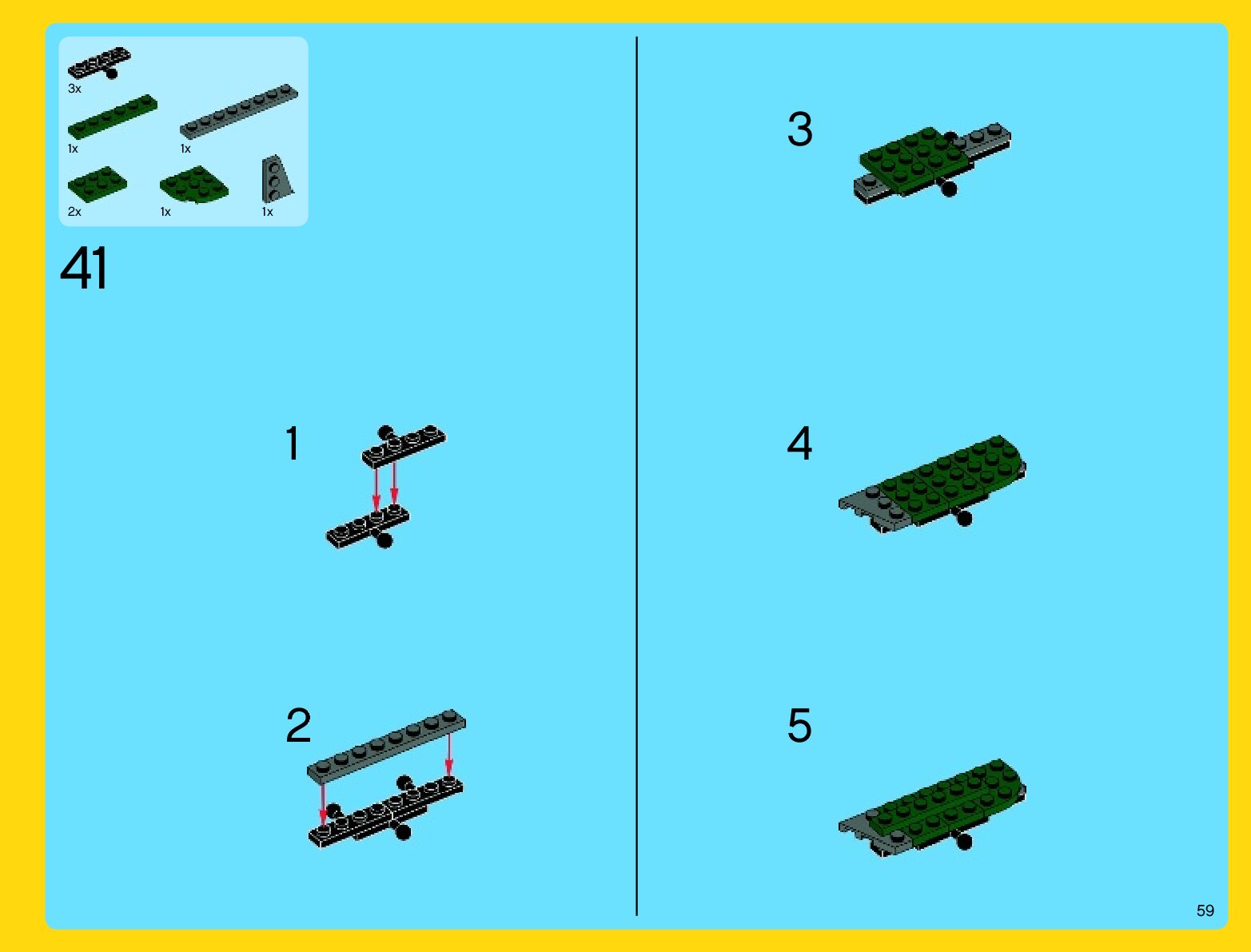 3x

1x

1x

2x

1x

1x

41

1

2

3

4

5

59