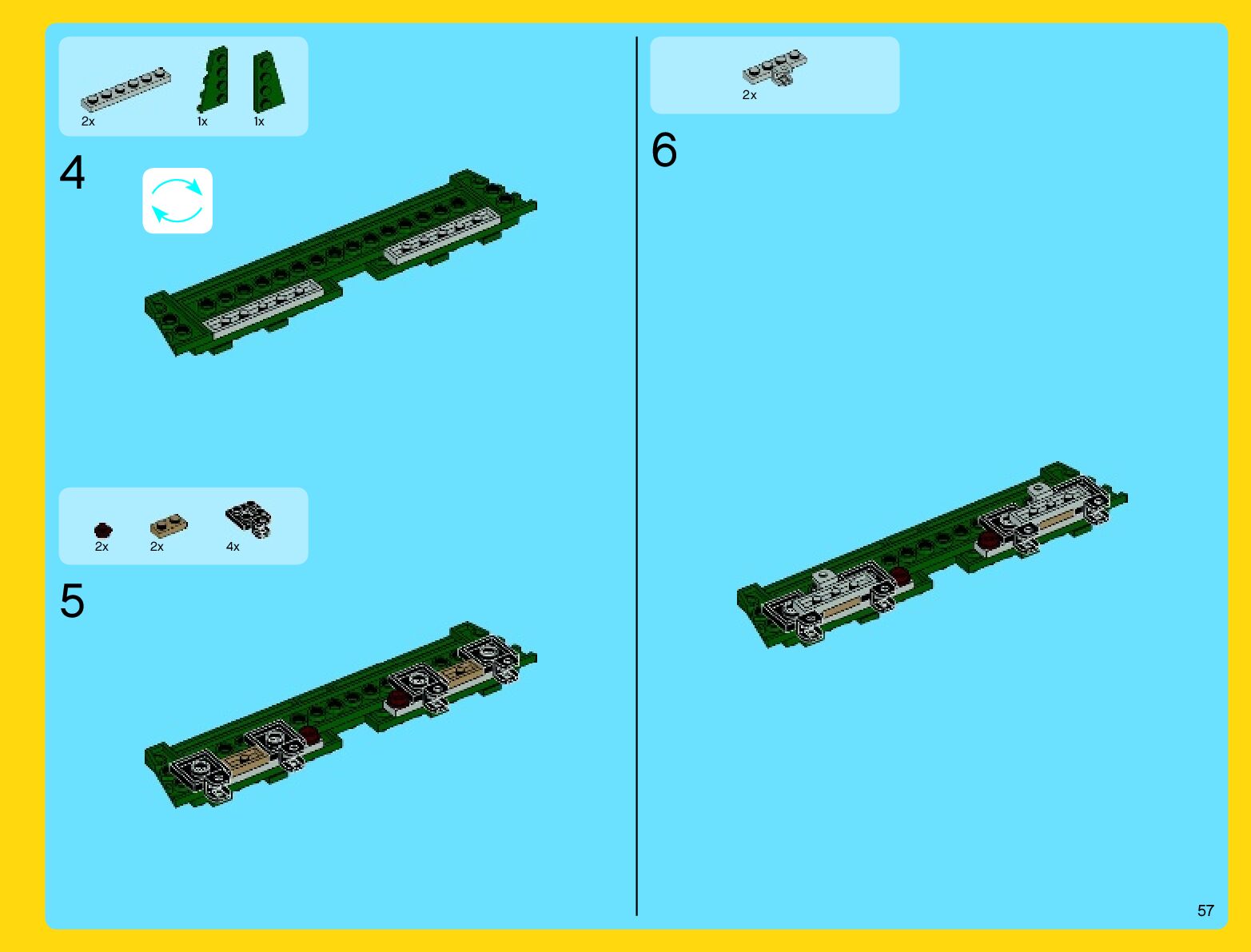 2x 1x 1x

4

2x 2x 4x

5

2x

6

57