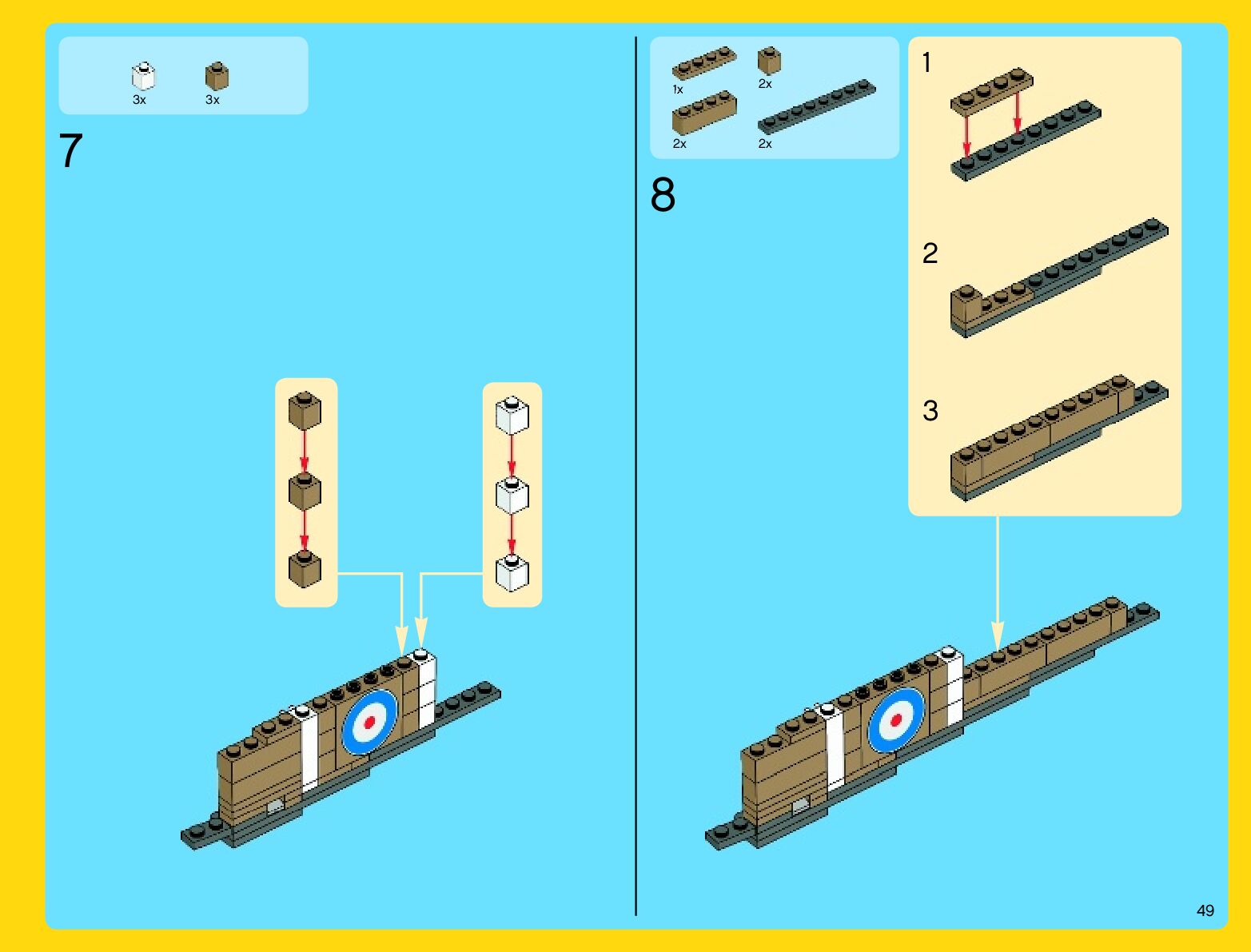 3x 3x

7

1x 2x

2x 2x

8

1

2

3

49