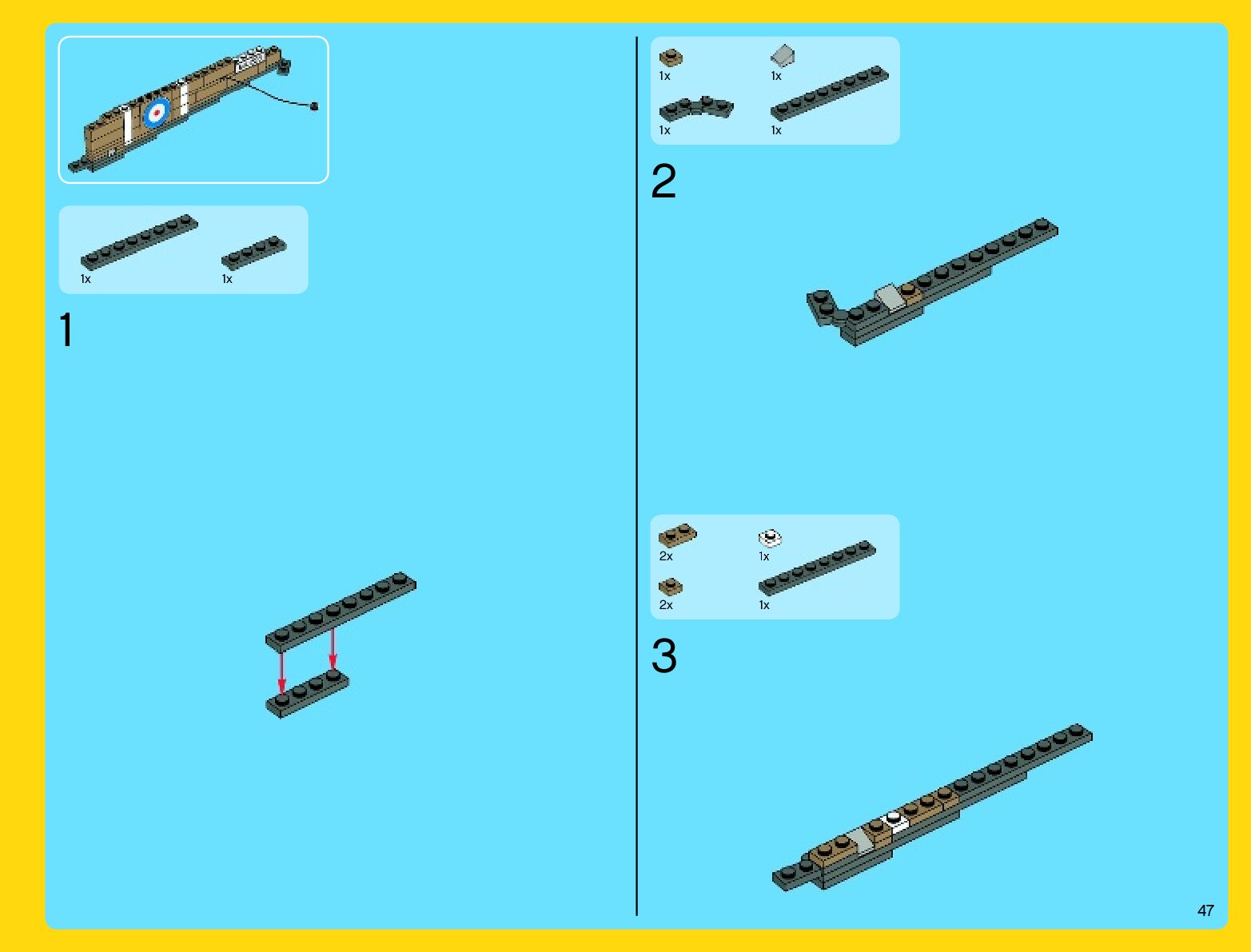 1x 1x

1

1x 1x
1x 1x

2

2x 1x
2x 1x

3

47