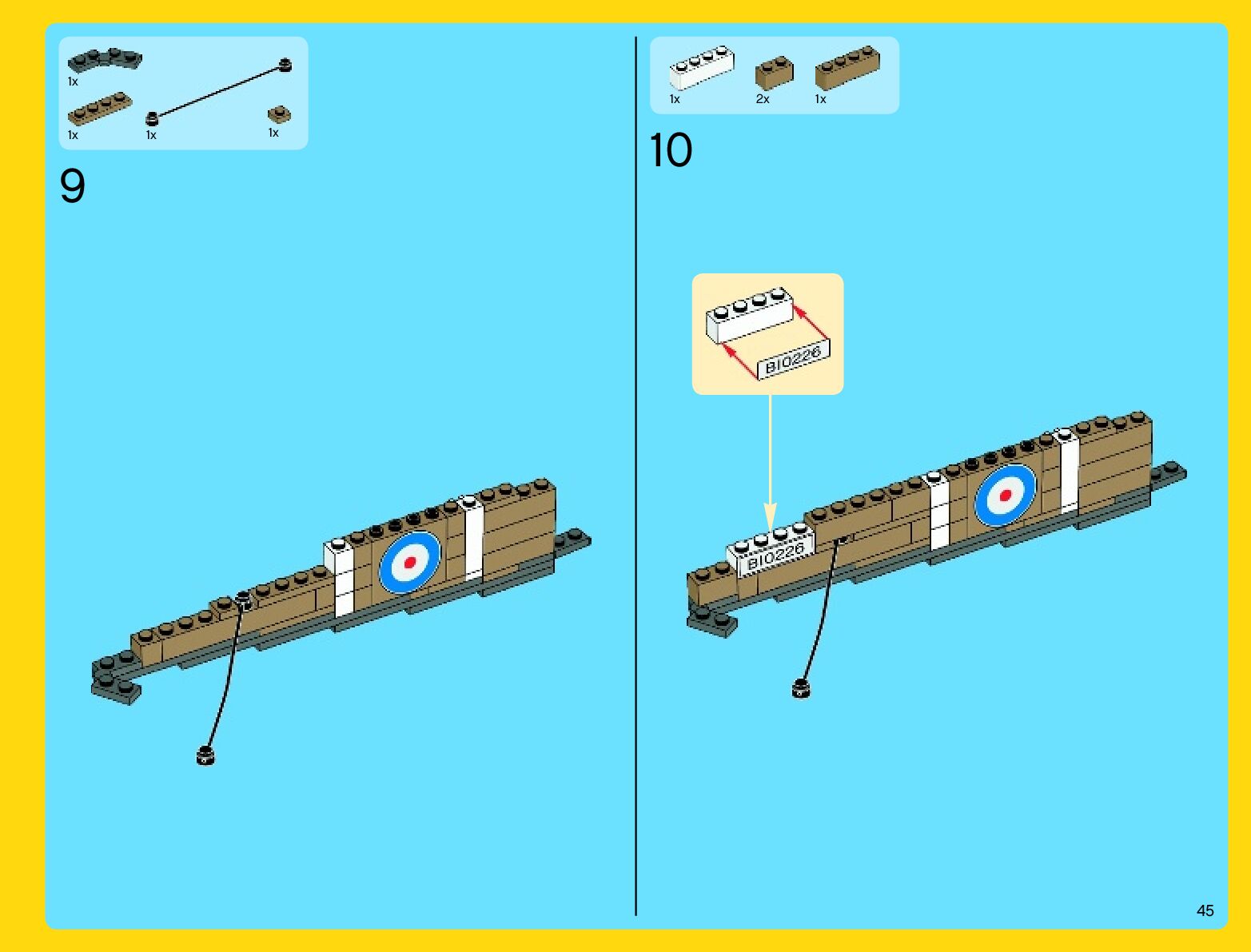 1x
1x
1x
1x

9

1x
2x
1x

10

BI0226

BI0226

45