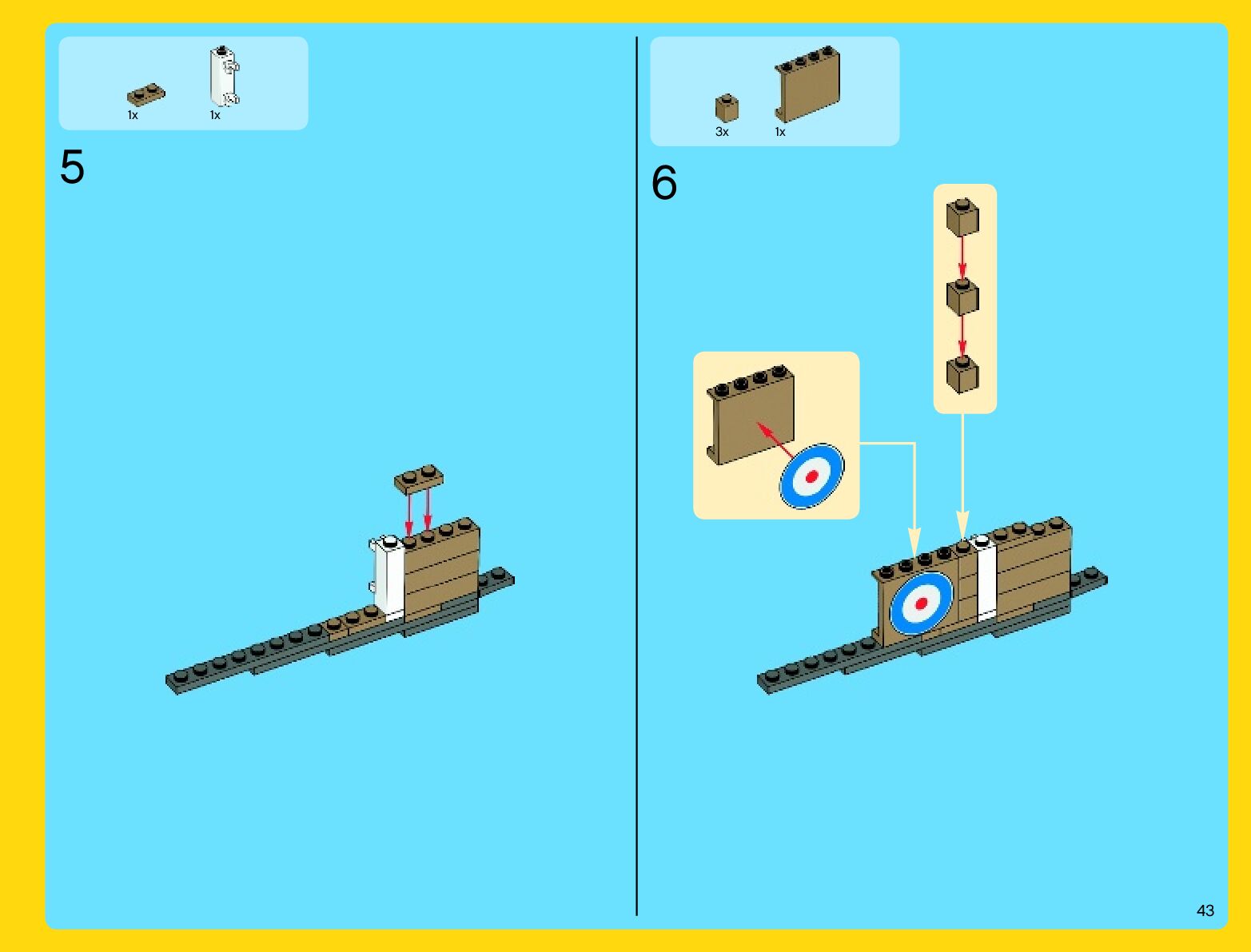 1x
1x

5

3x
1x

6

43