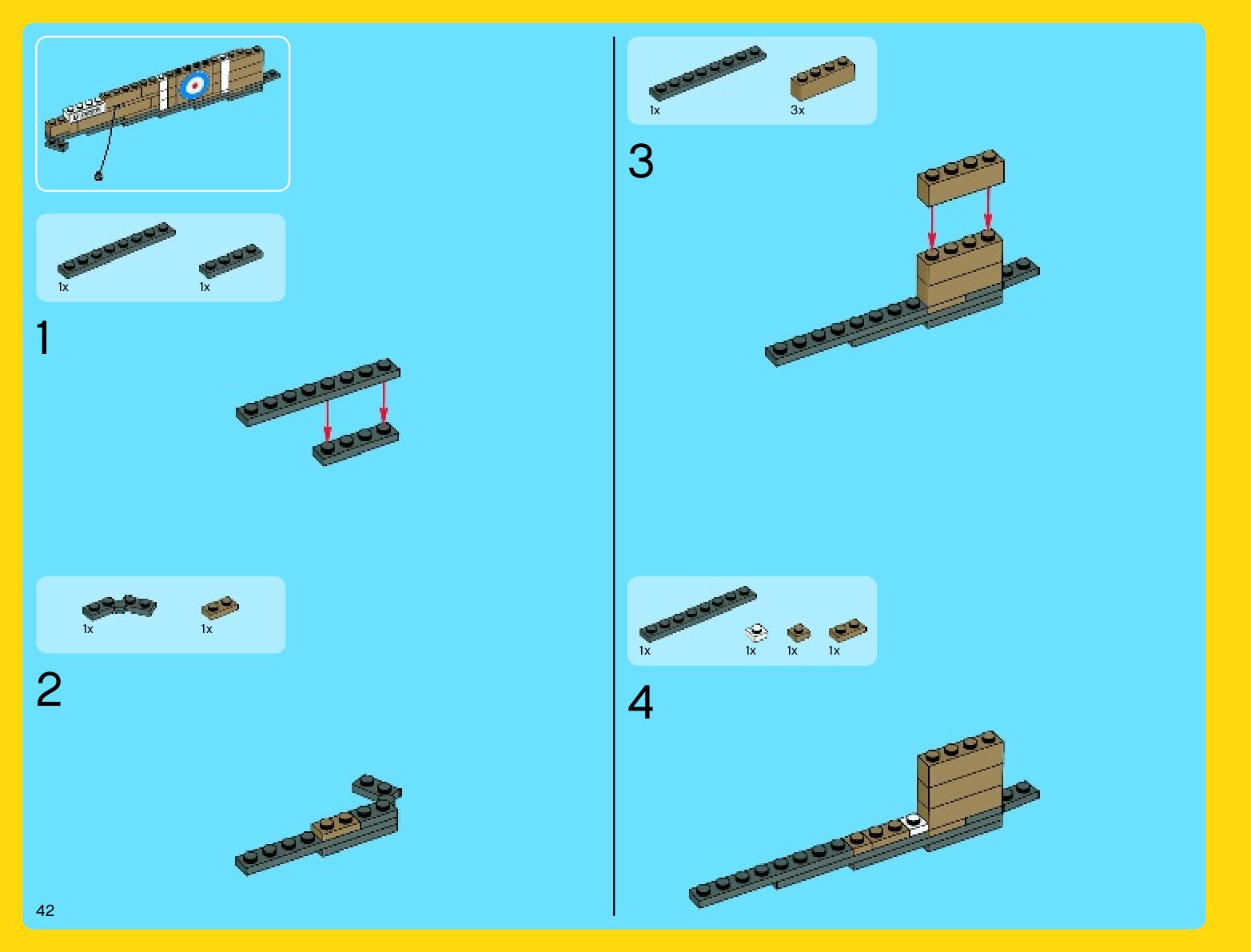 1x
1x

1

1x
1x

2

42

1x
3x

3

1x
1x
1x
1x

4