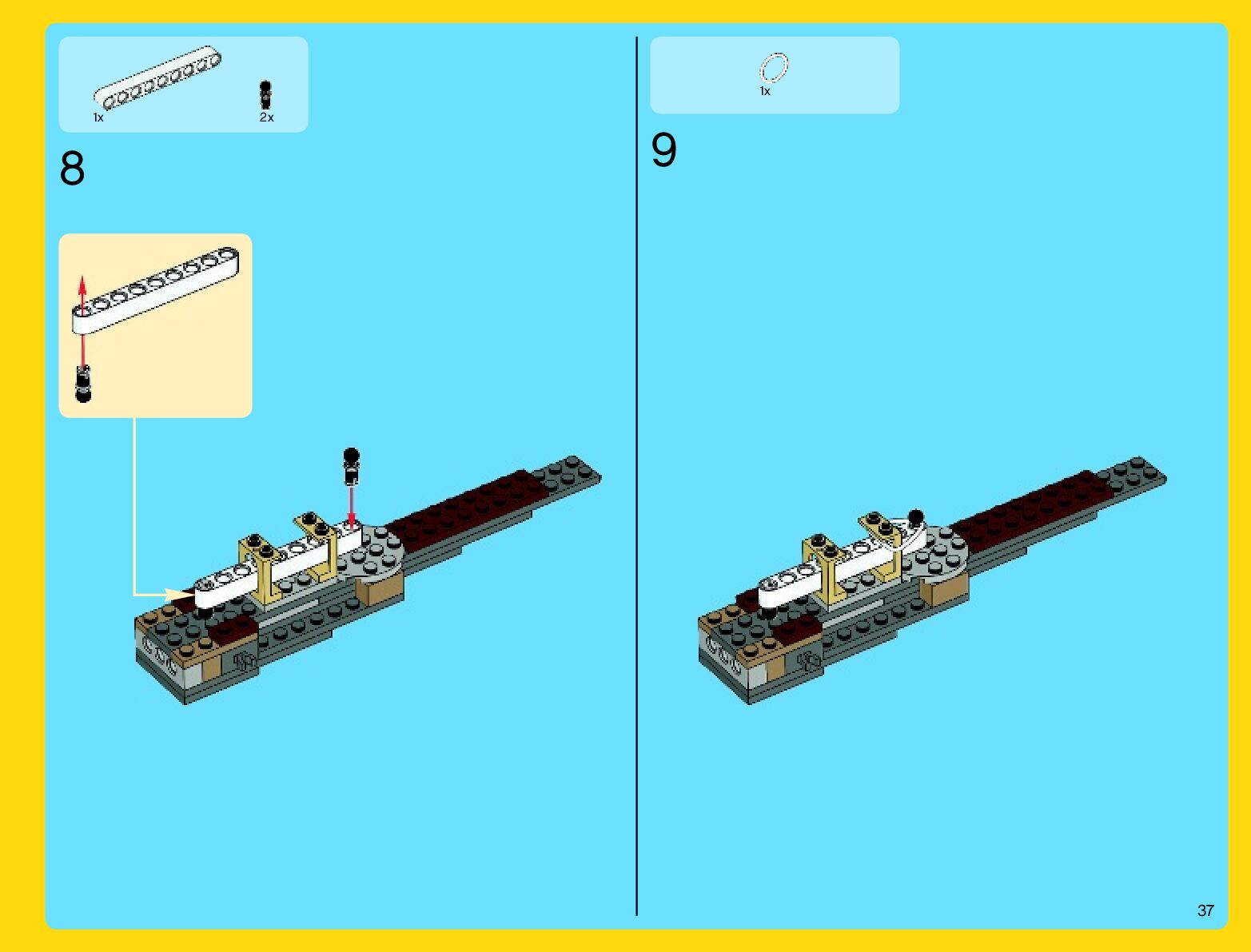 1x

2x

8

1x

9

37