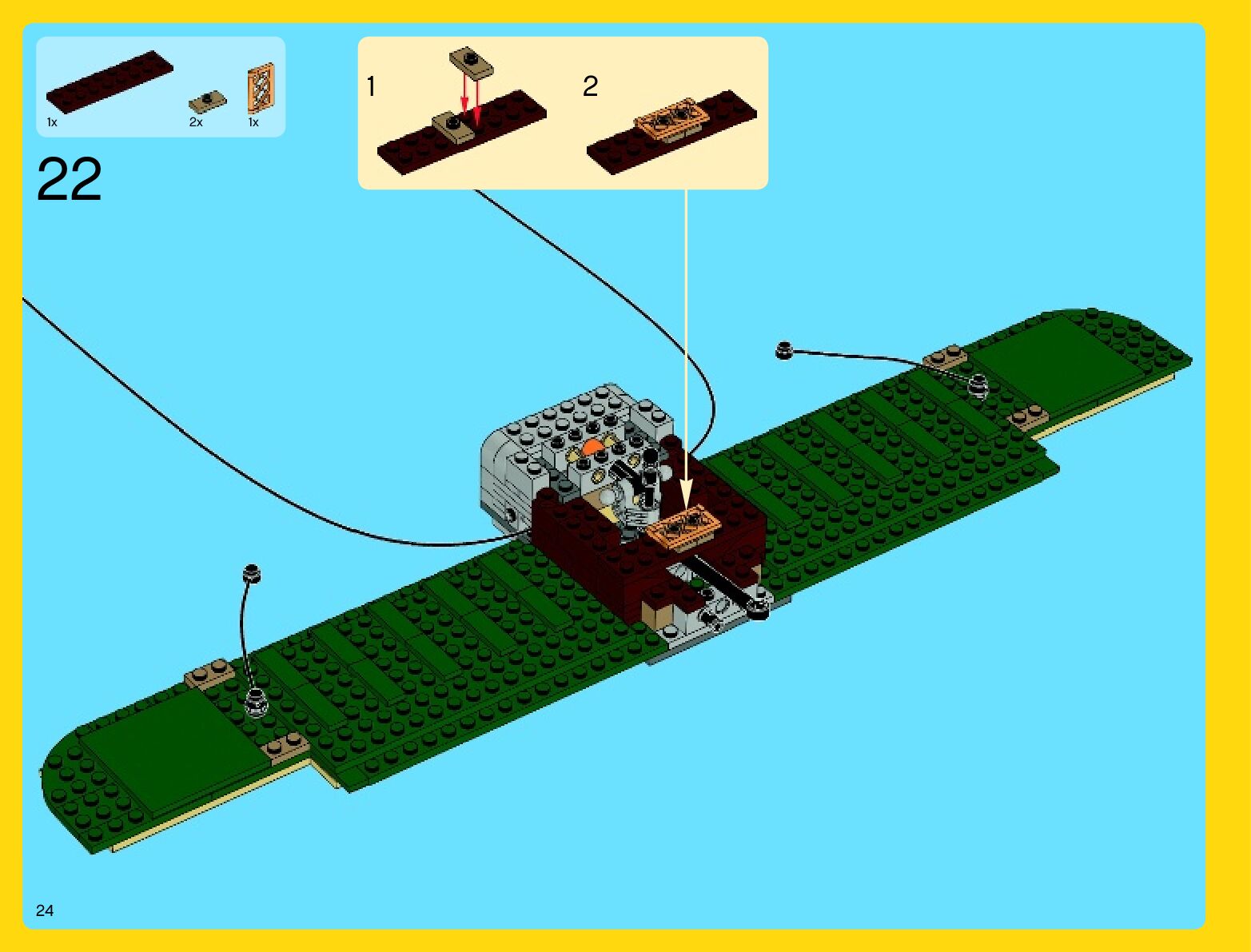 1x 2x 1x

22

1

2

24