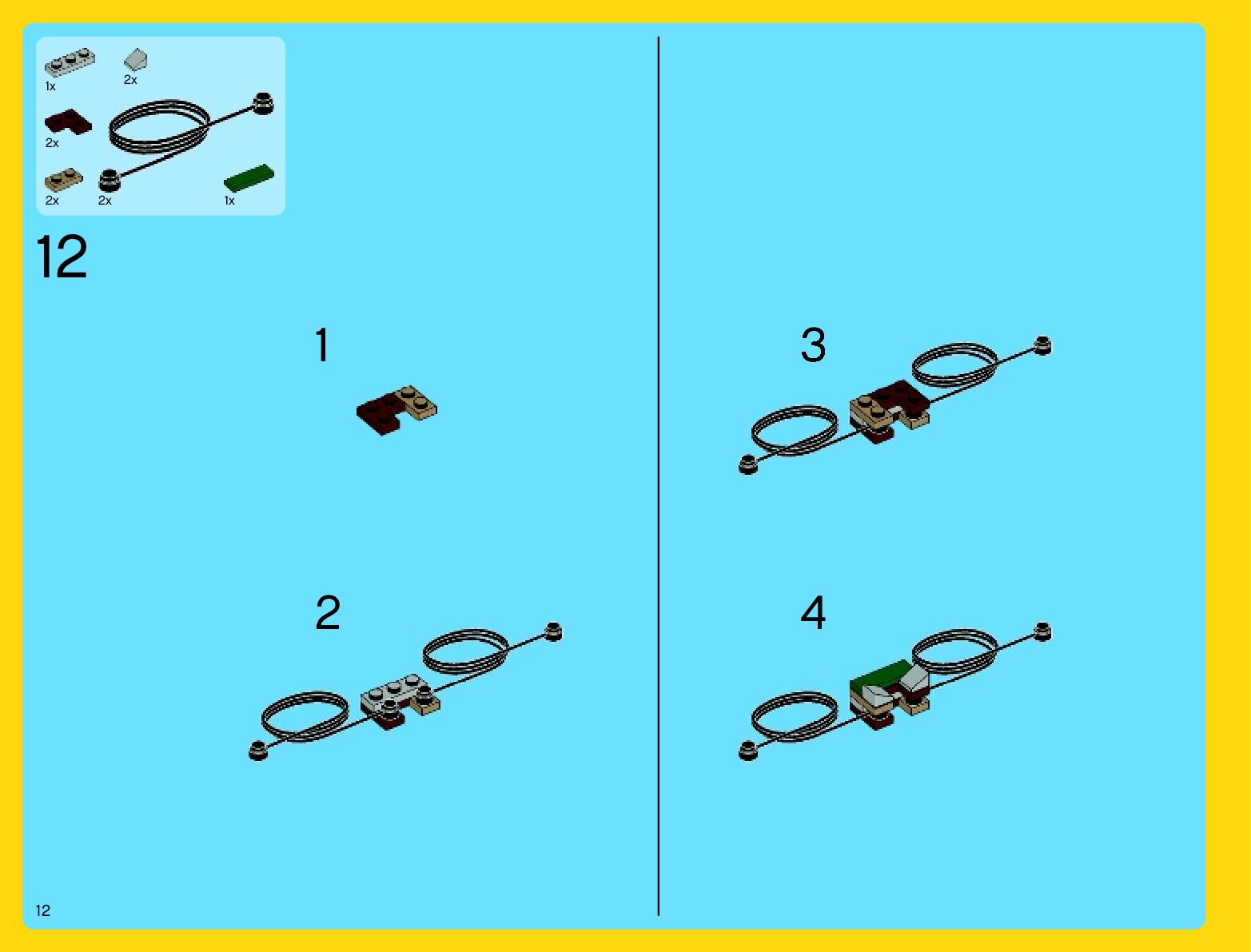 1x
2x
2x
2x
2x
1x

12

1

2

3

4

12