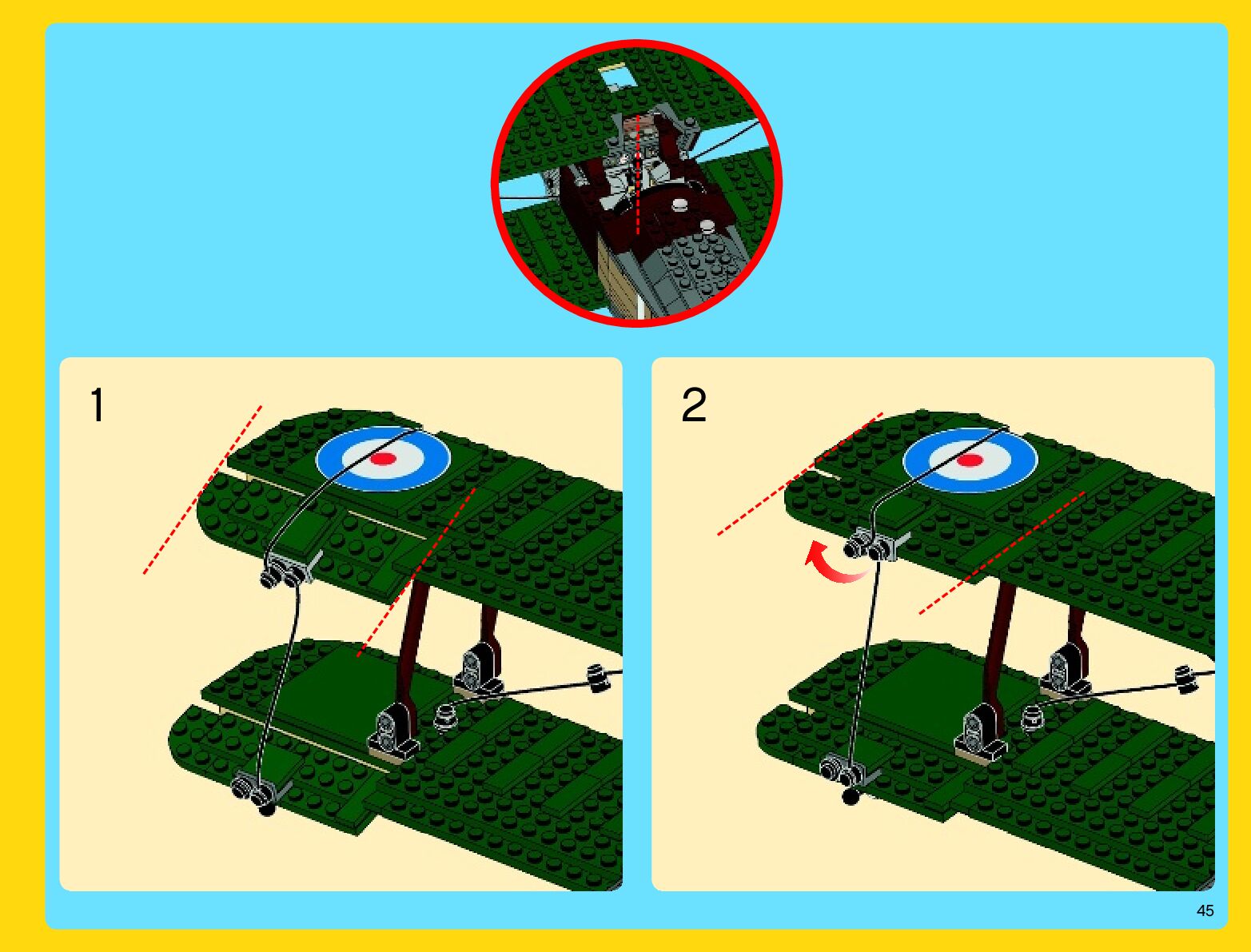 1

2

45