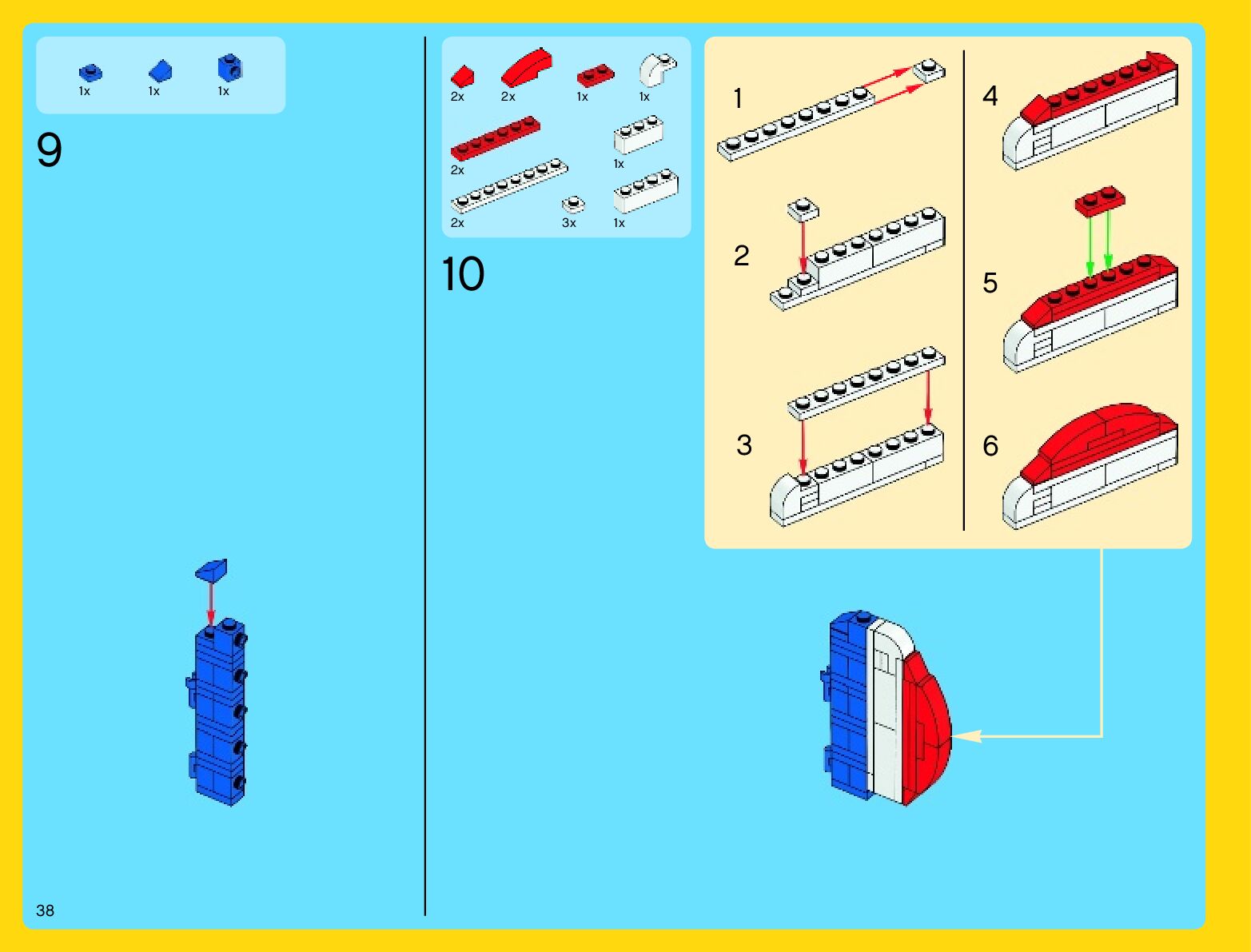 1x 1x 1x

9

2x 2x 1x 1x

2x 1x

2x 3x 1x

10

1

2

3

4

5

6

38